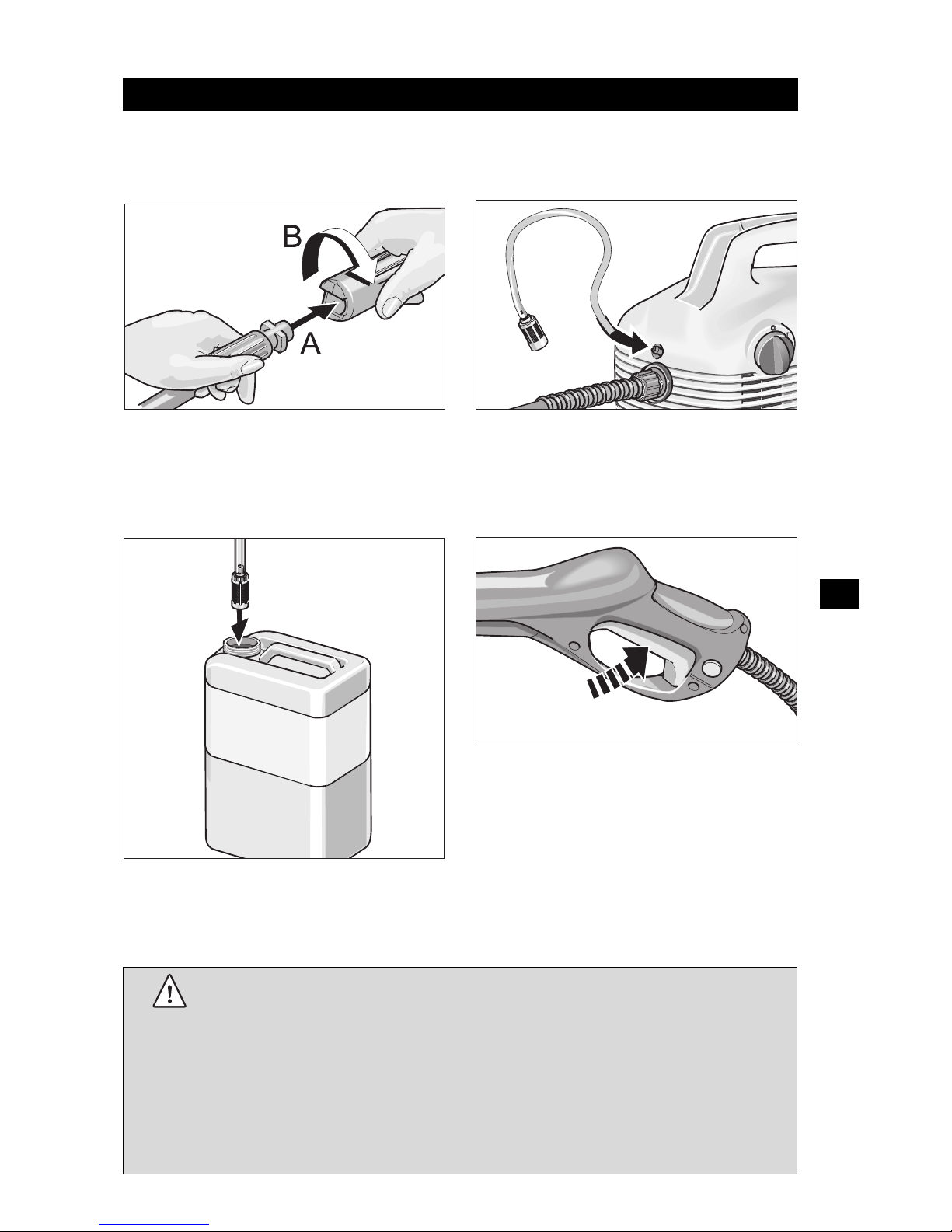 B

A