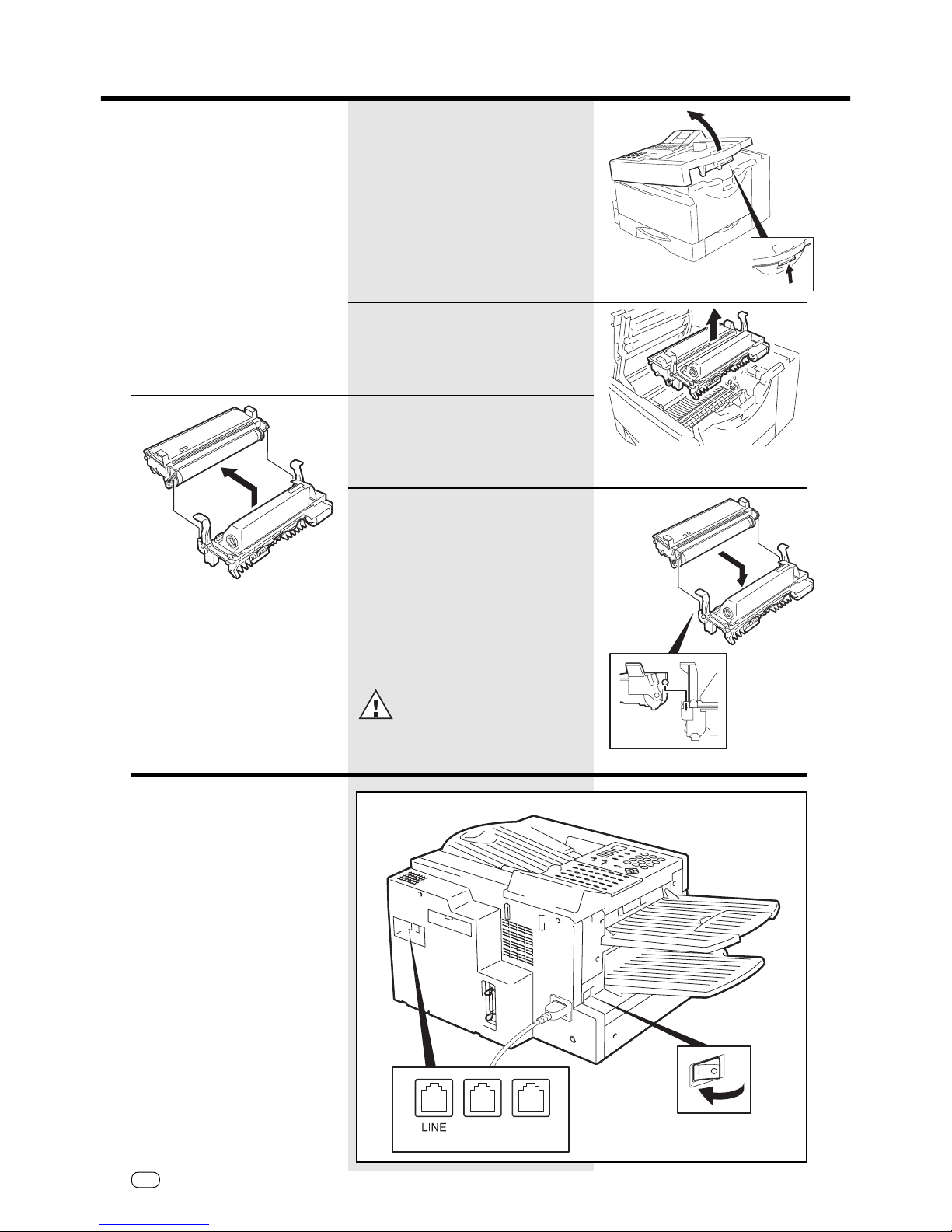 LINE