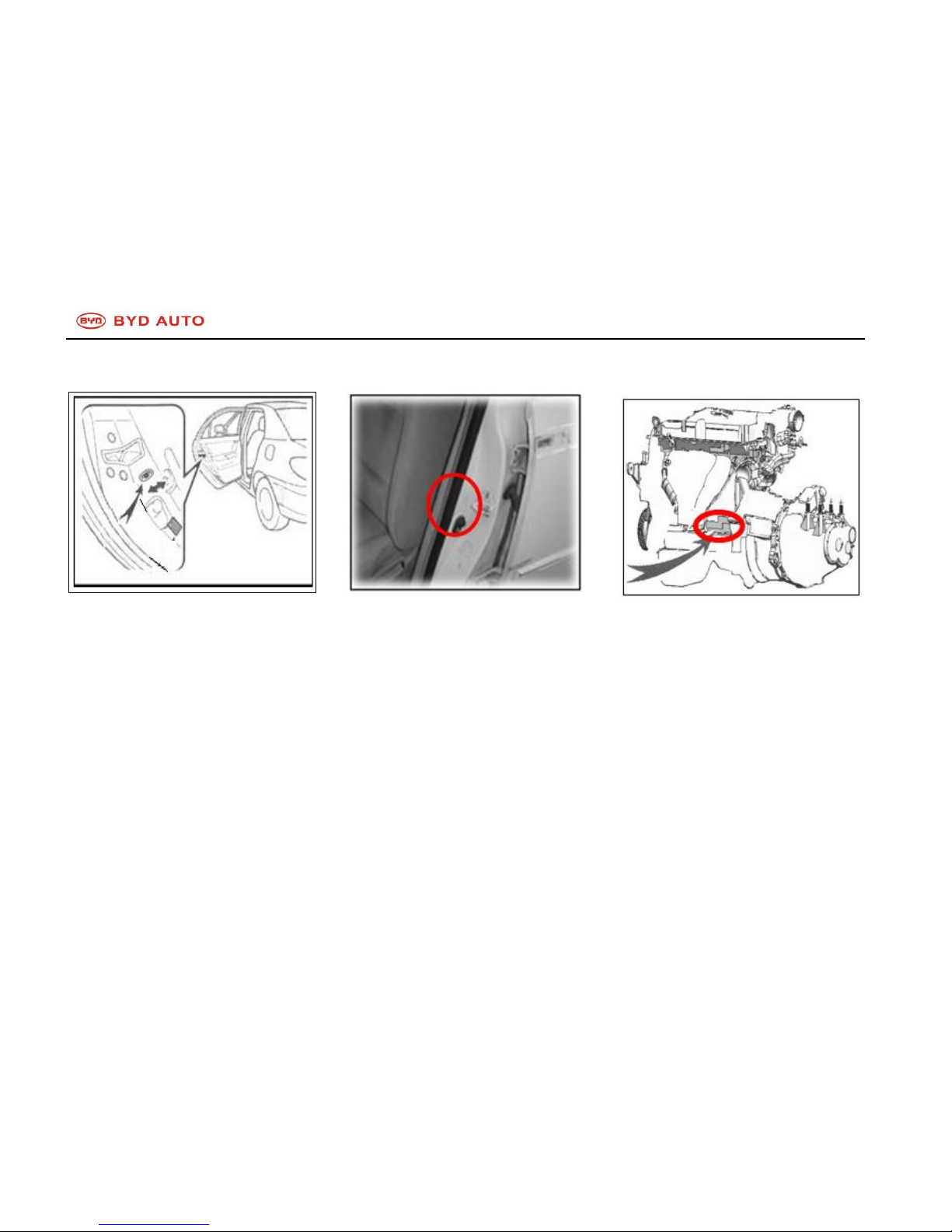 BYD BYD AUTO