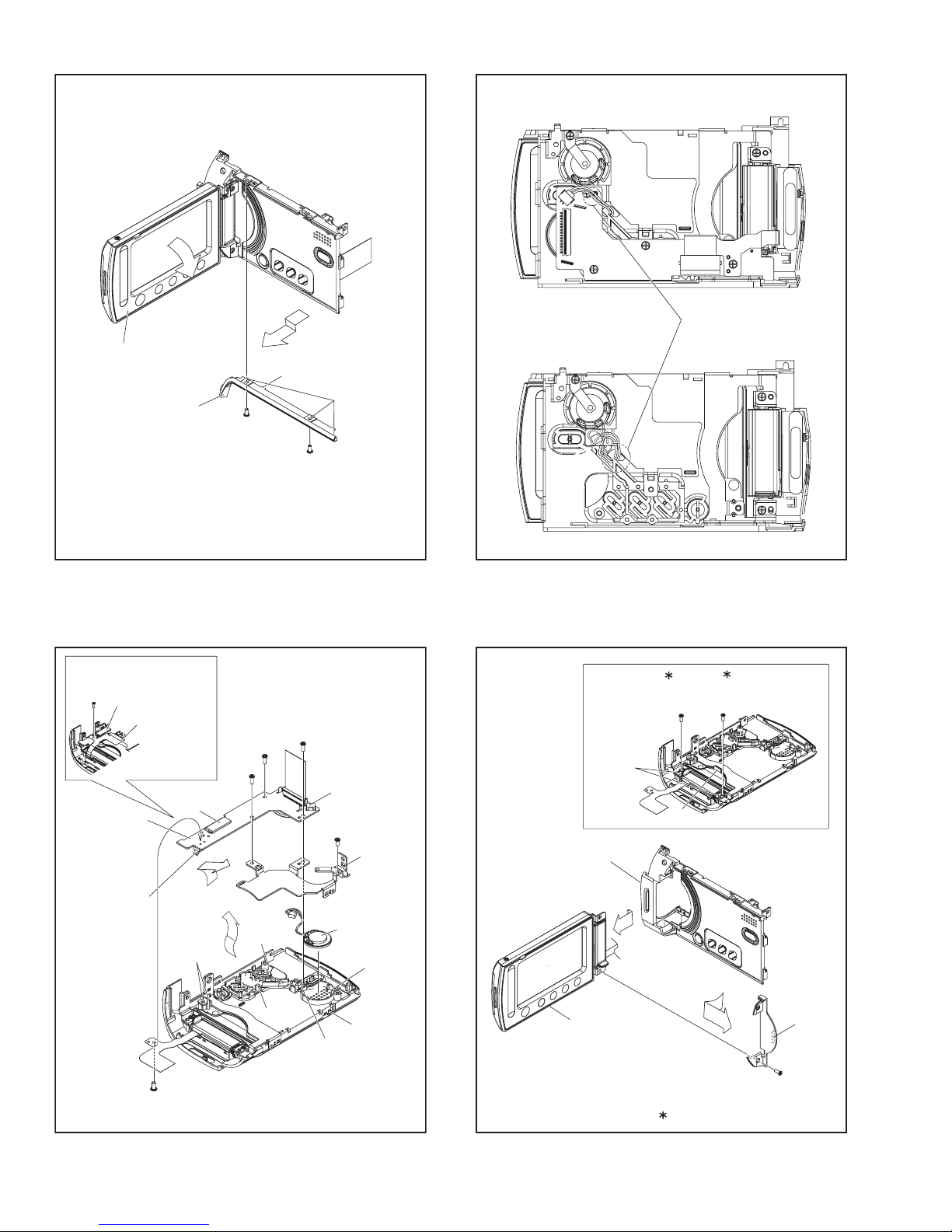 *

*

*