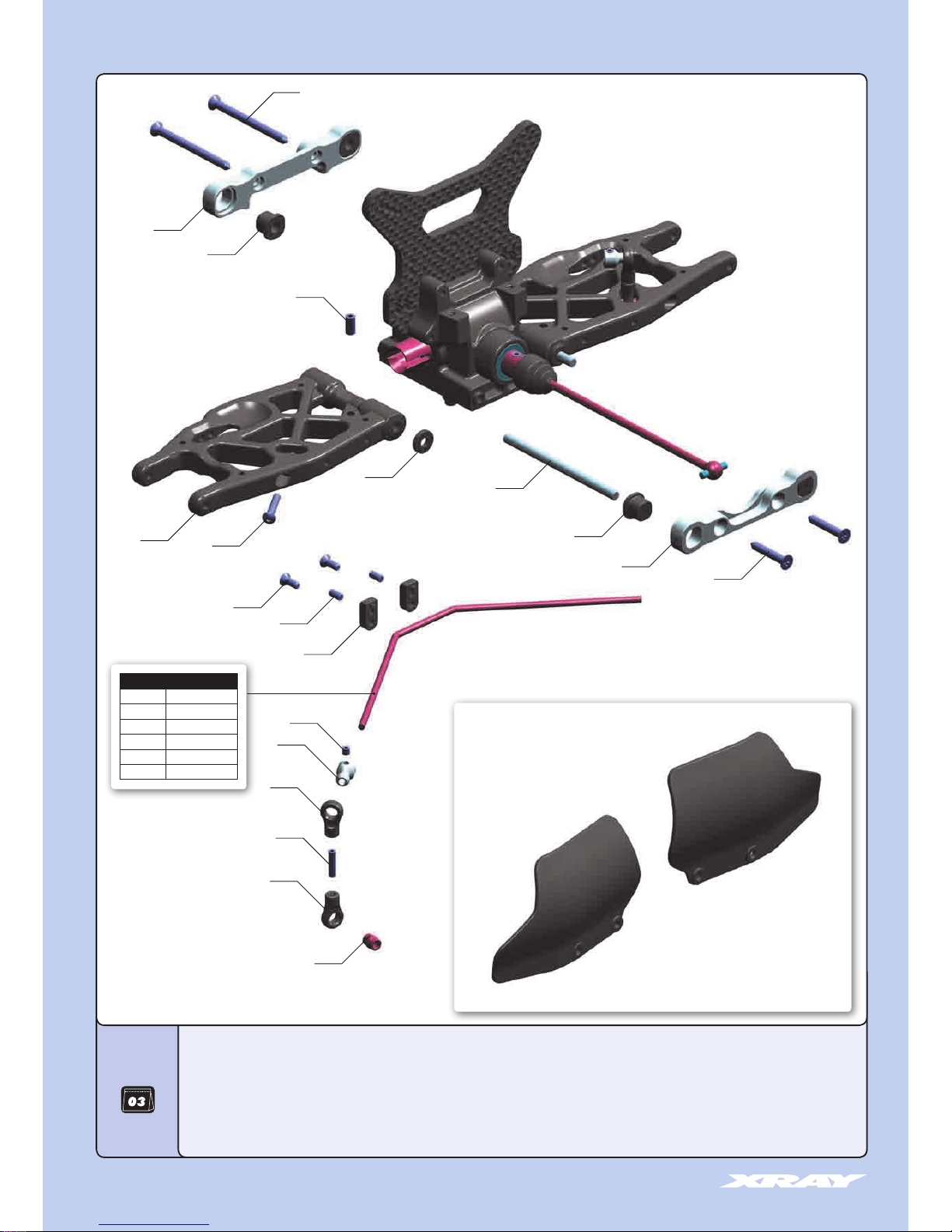 03

XRAY