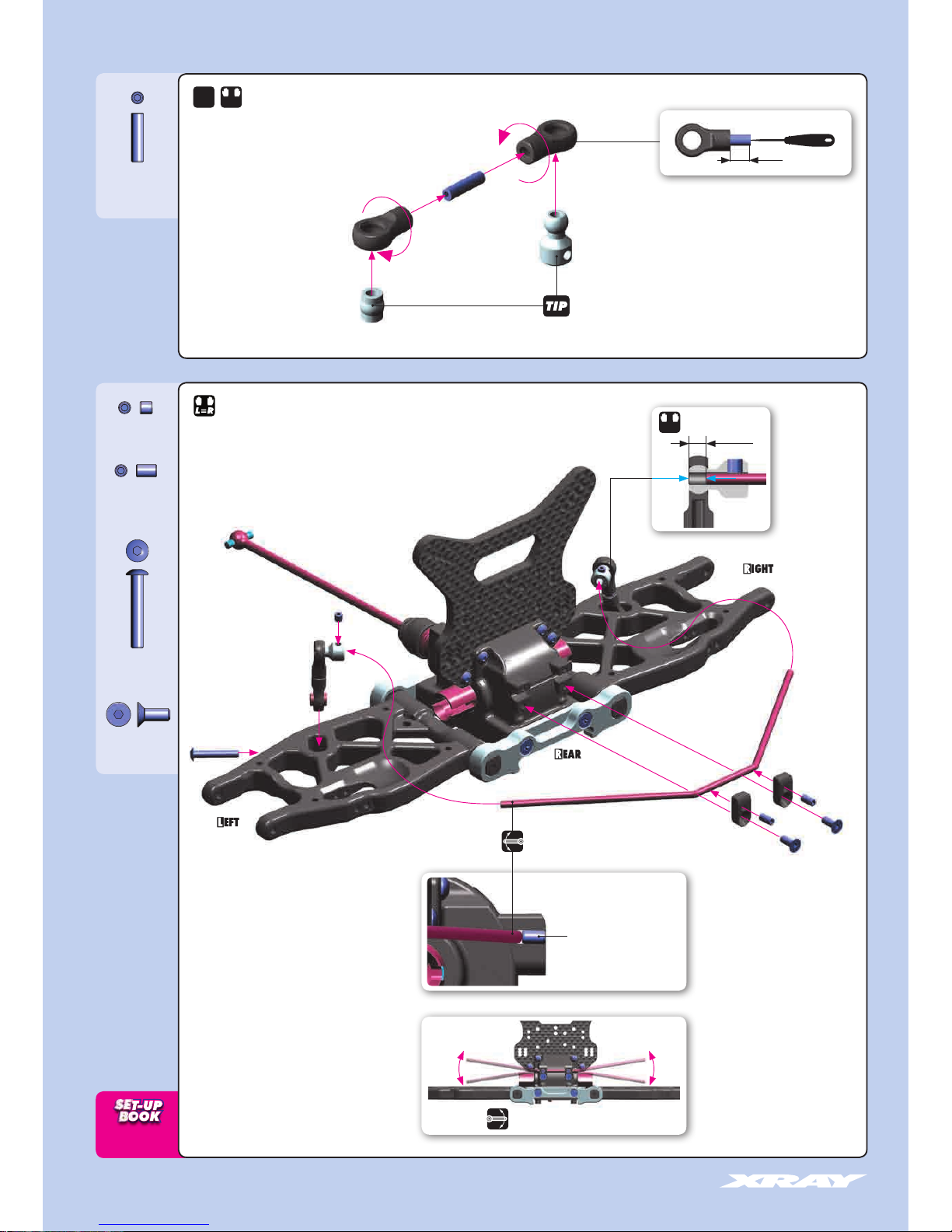 TIP

L=R

RIGHT

REAR

LEFT

SET-UP BOOK

XRAY