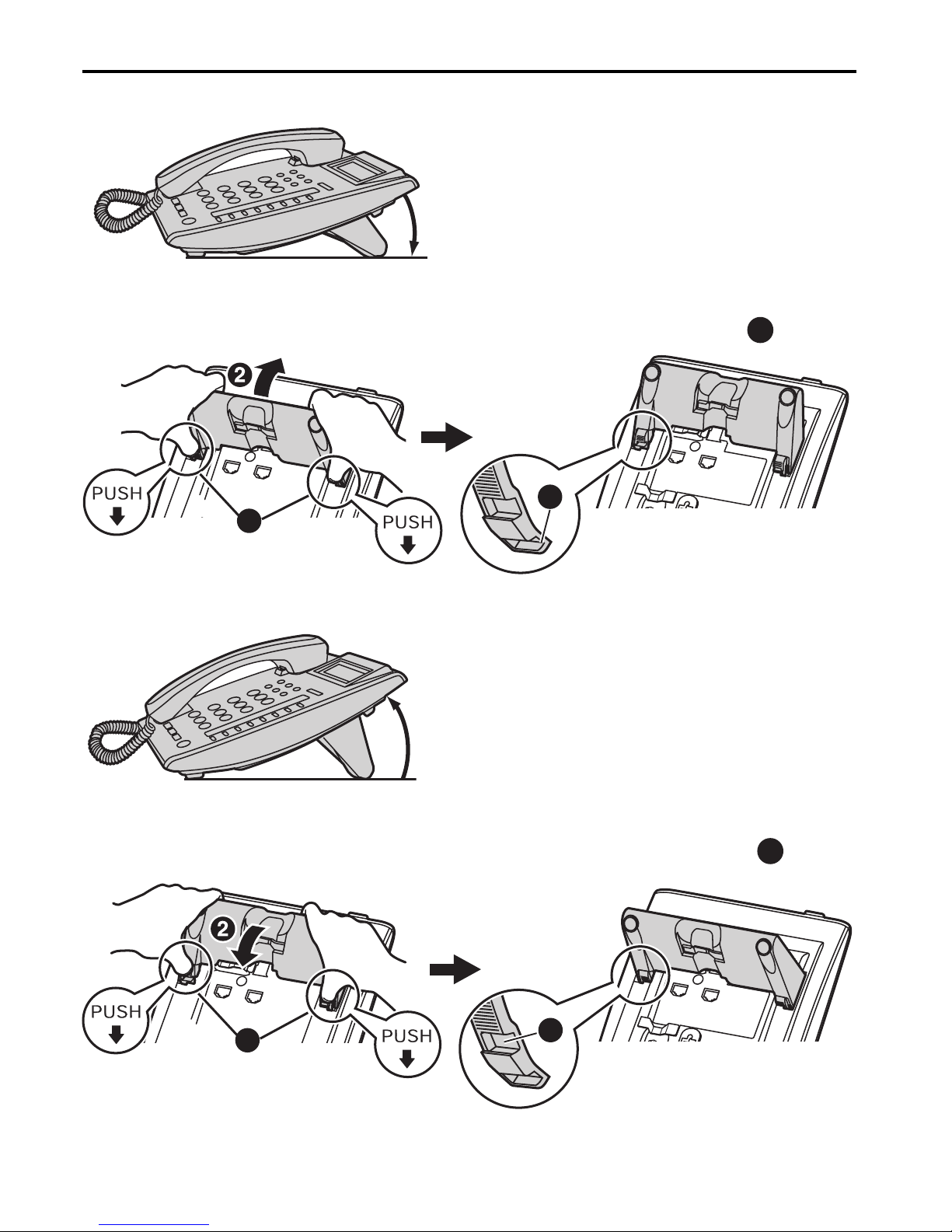 2

PUSH

PUSH

2

PUSH

PUSH