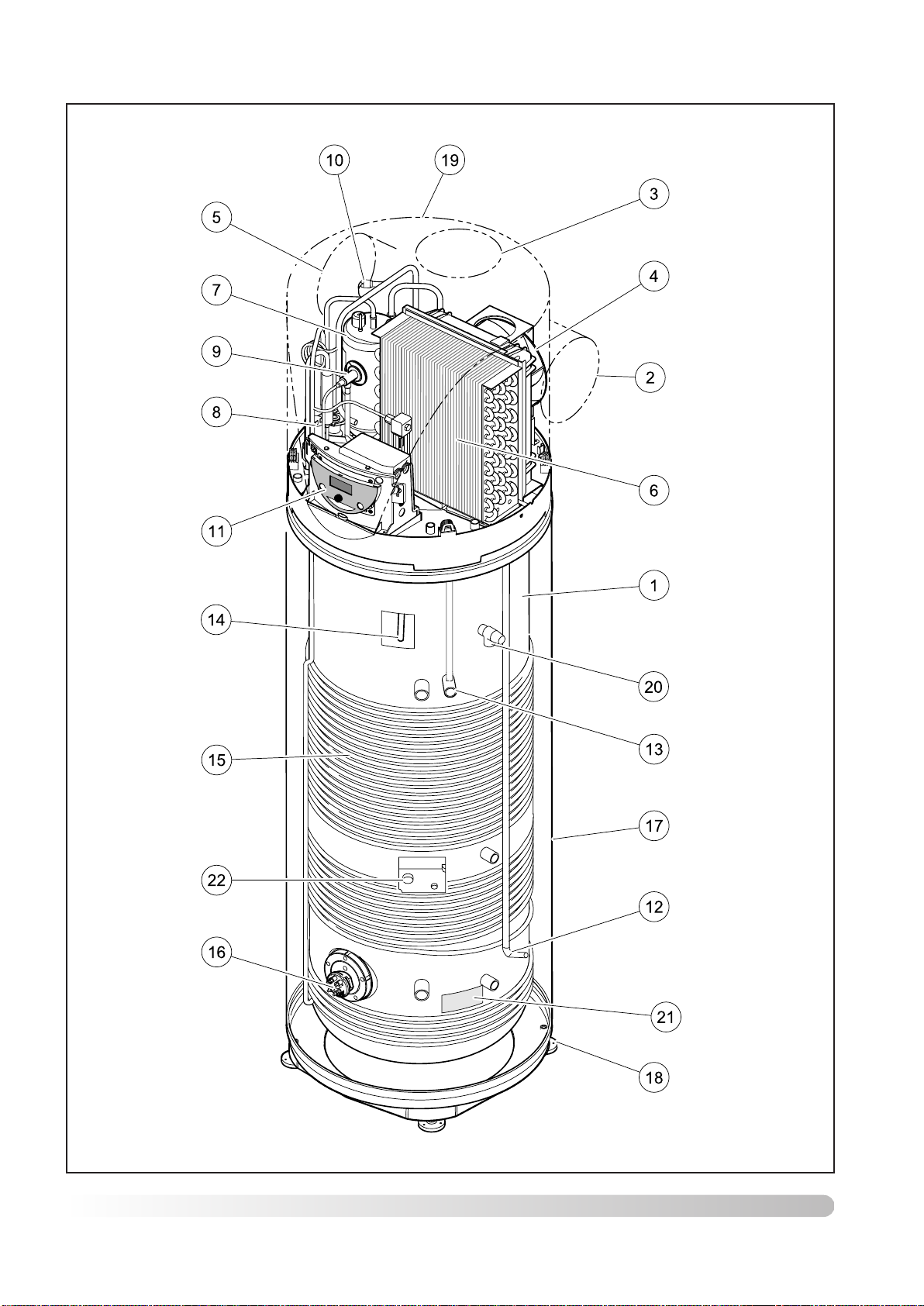 10
19
3
5
4
7
9
2
8
6
11
1
14
20
13
15
17
22
12
16
21
18