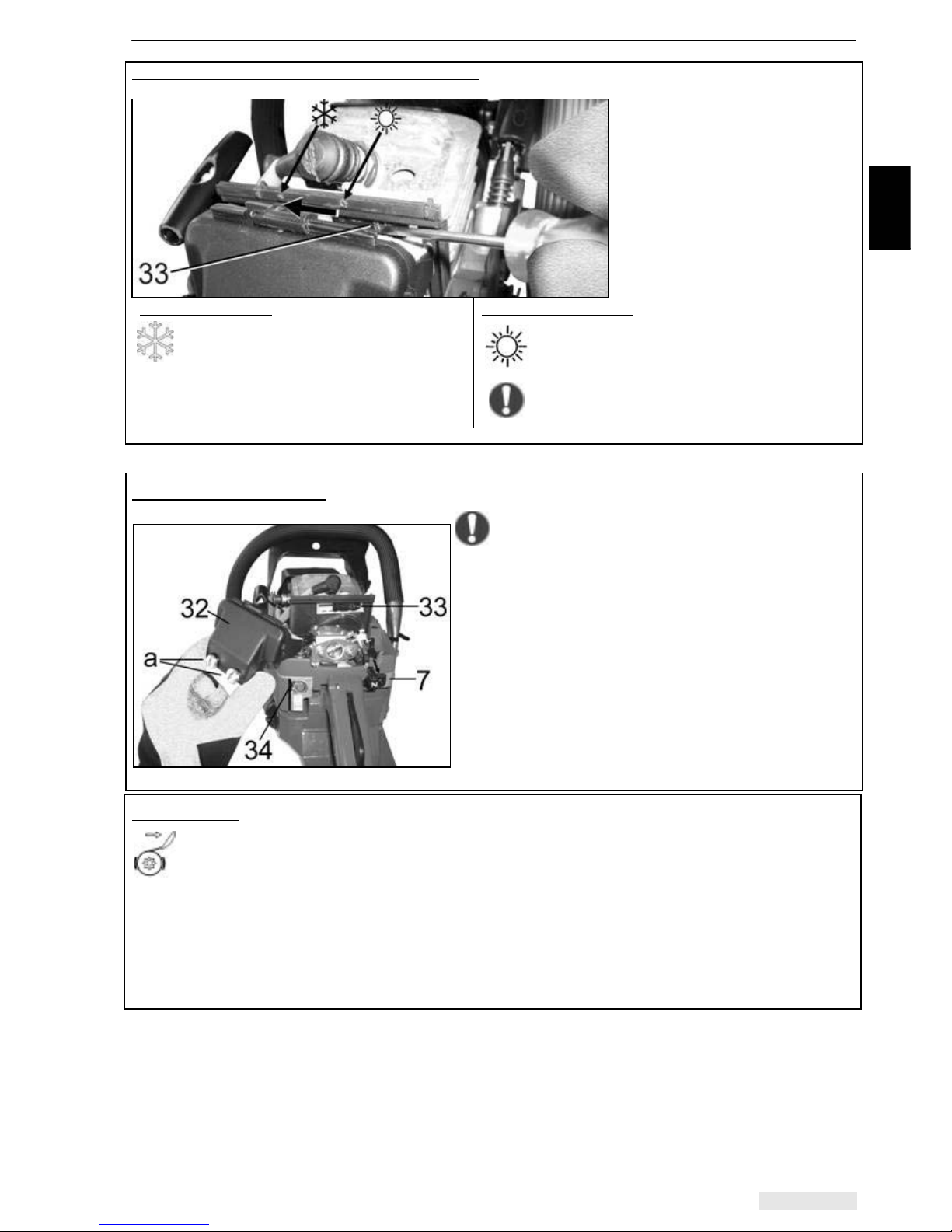 33

32
33
a
7
34