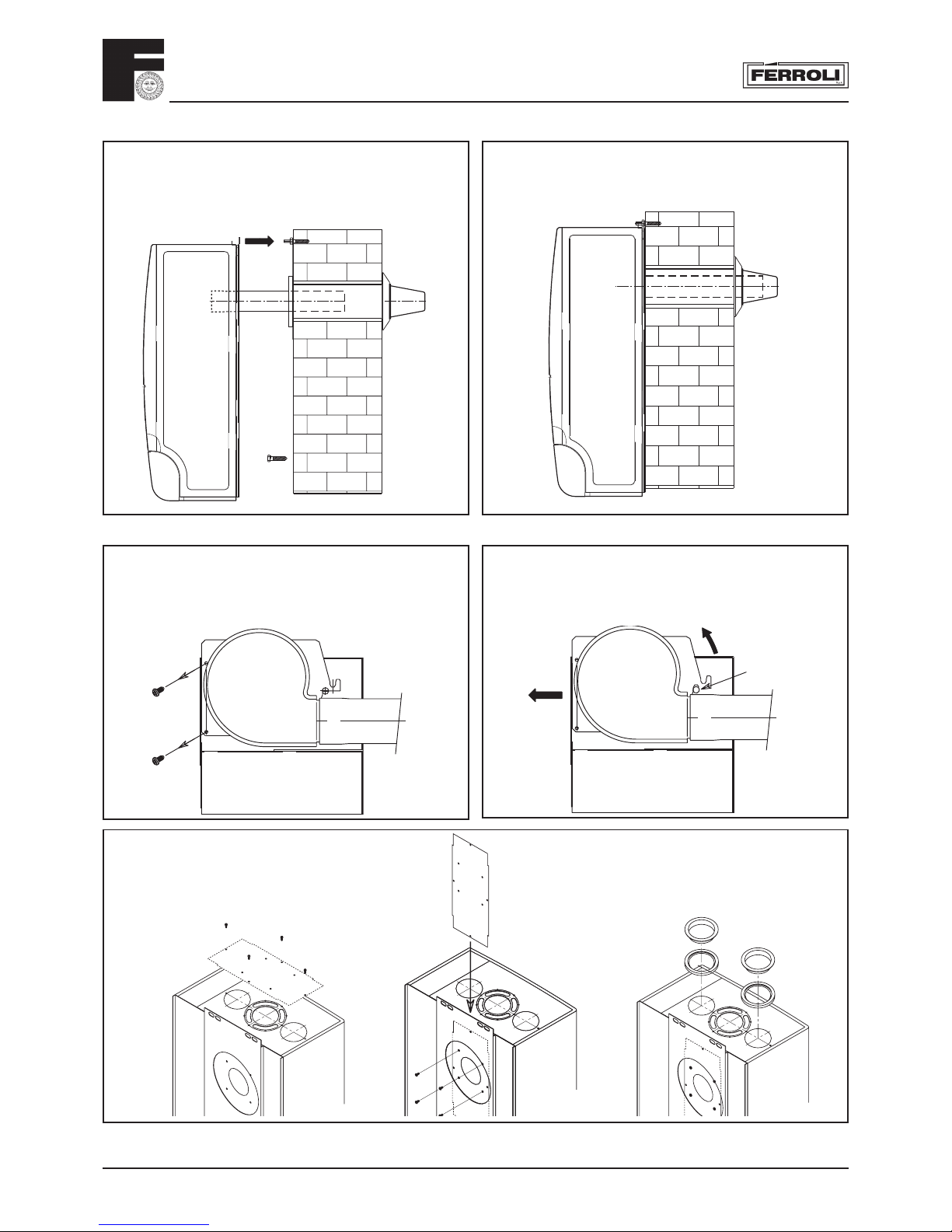 FERROLI