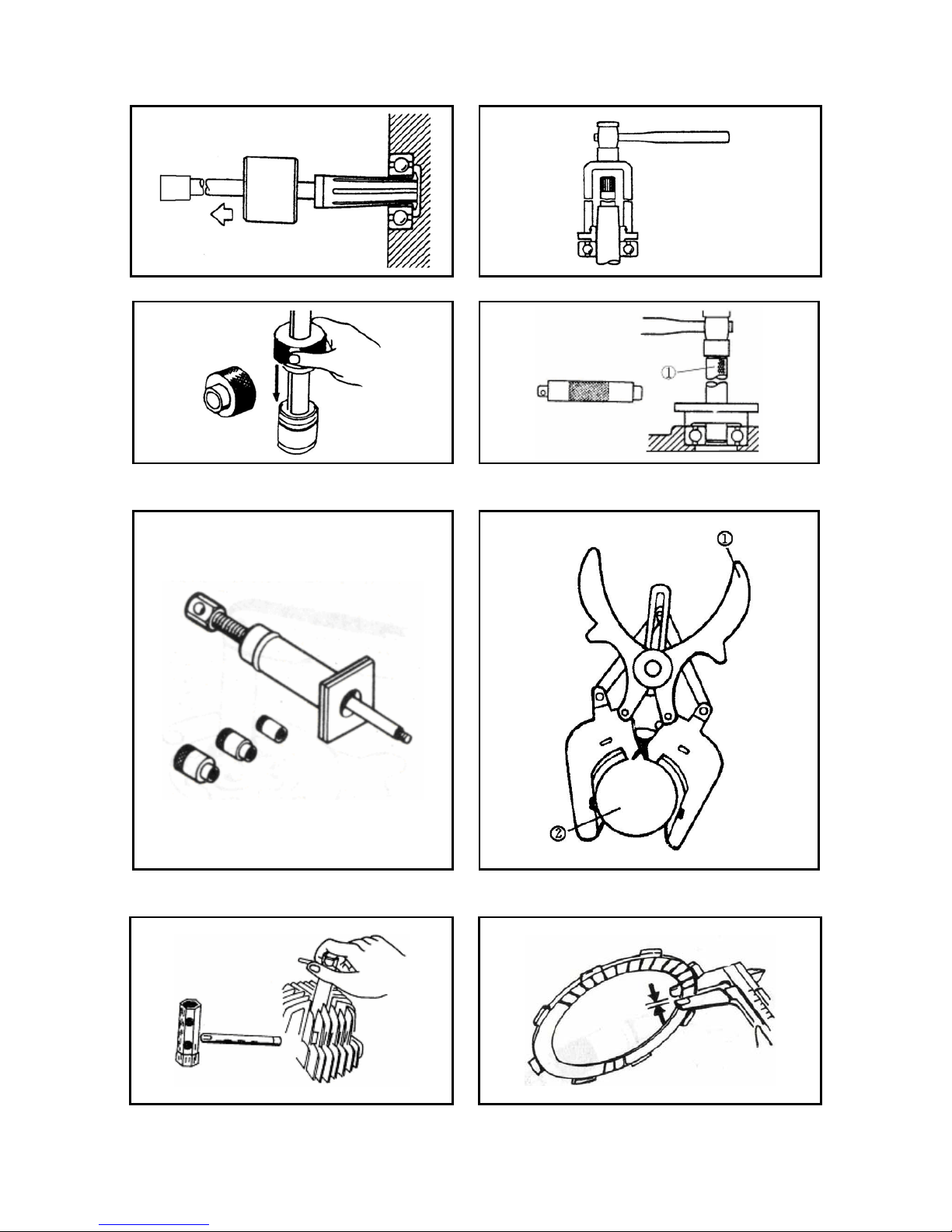 ①

①

②