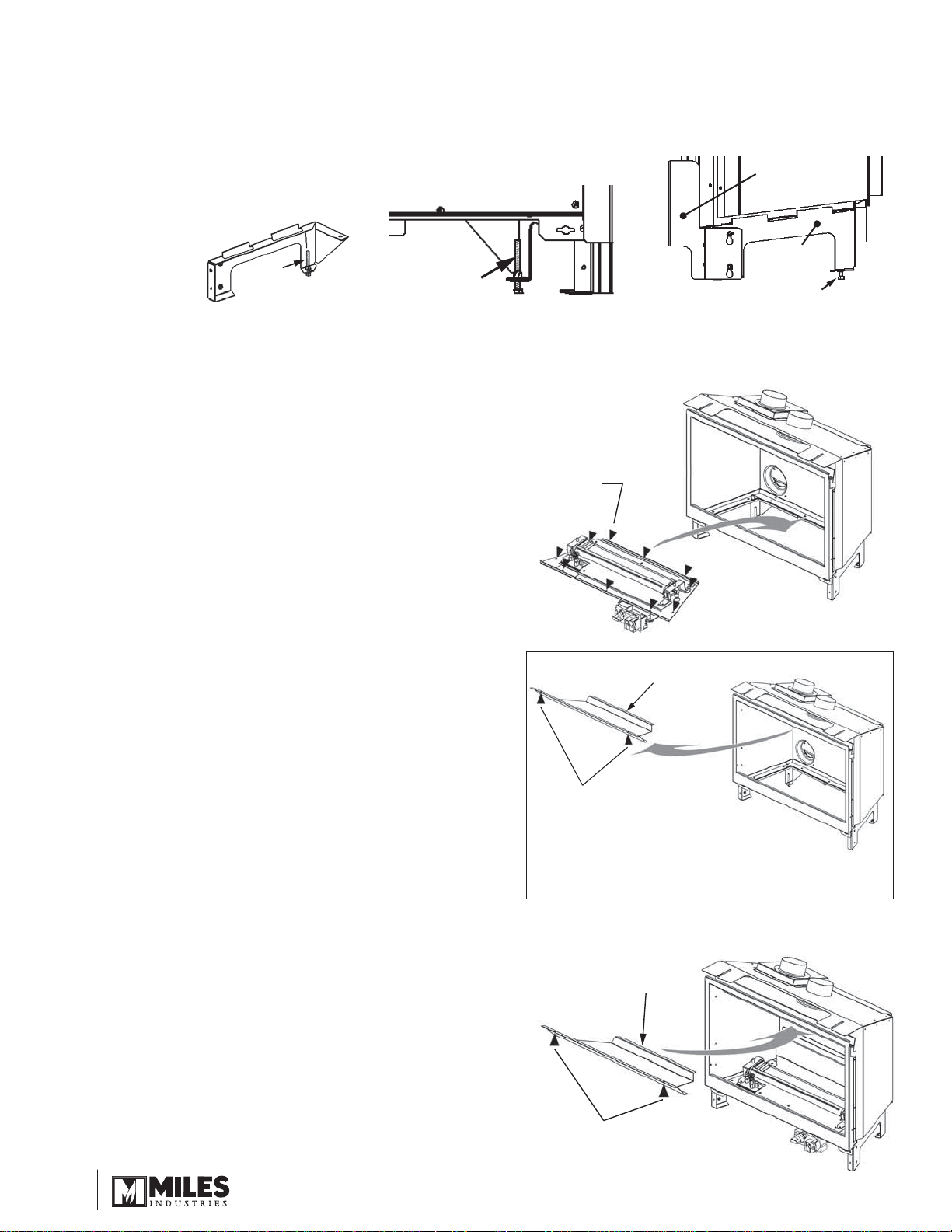 MILES
INDUSTRIES