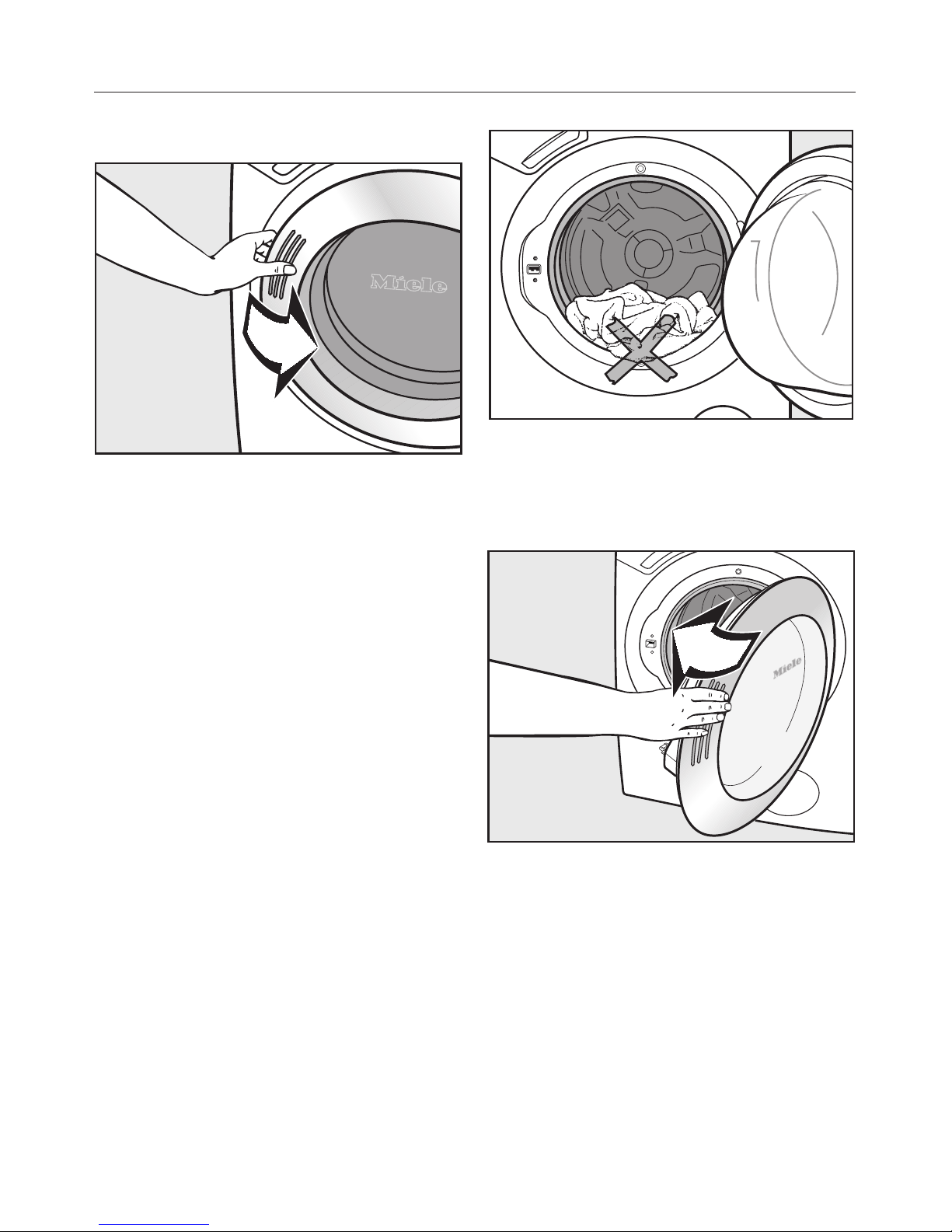 Miele

Miele