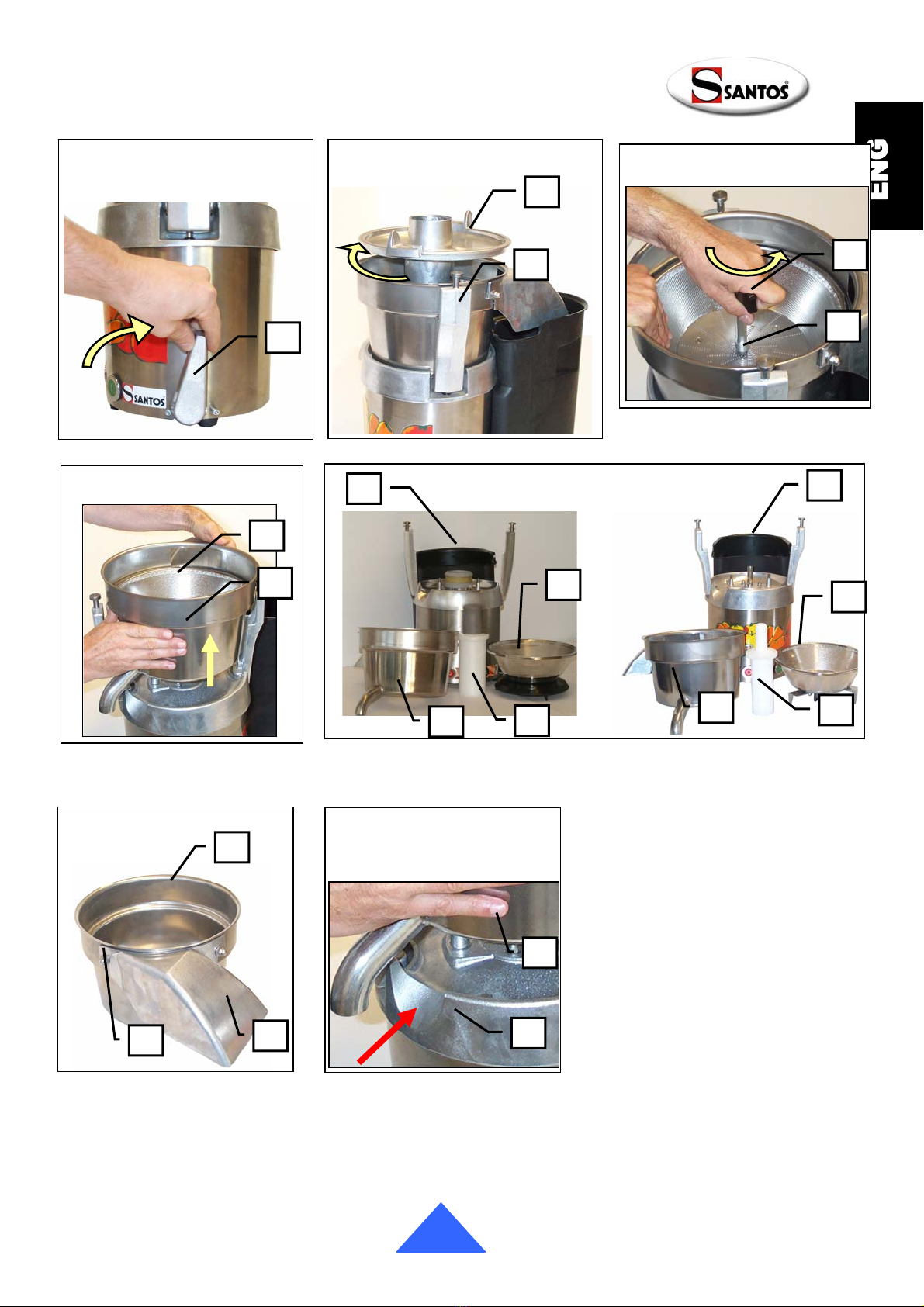 SANTOS

ENG

SANTOS