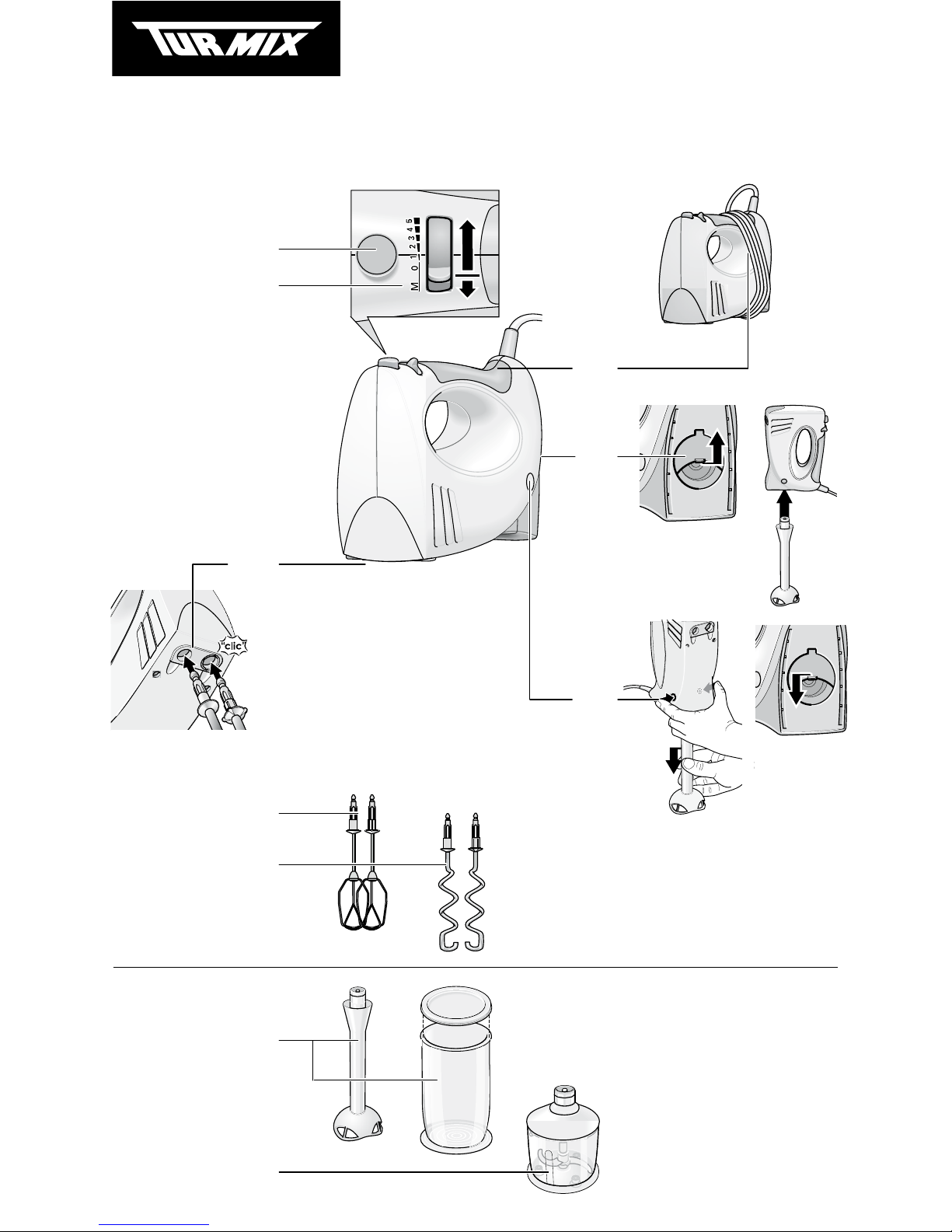 TURMIX

M 0 1 2 3 4 5

"clic"