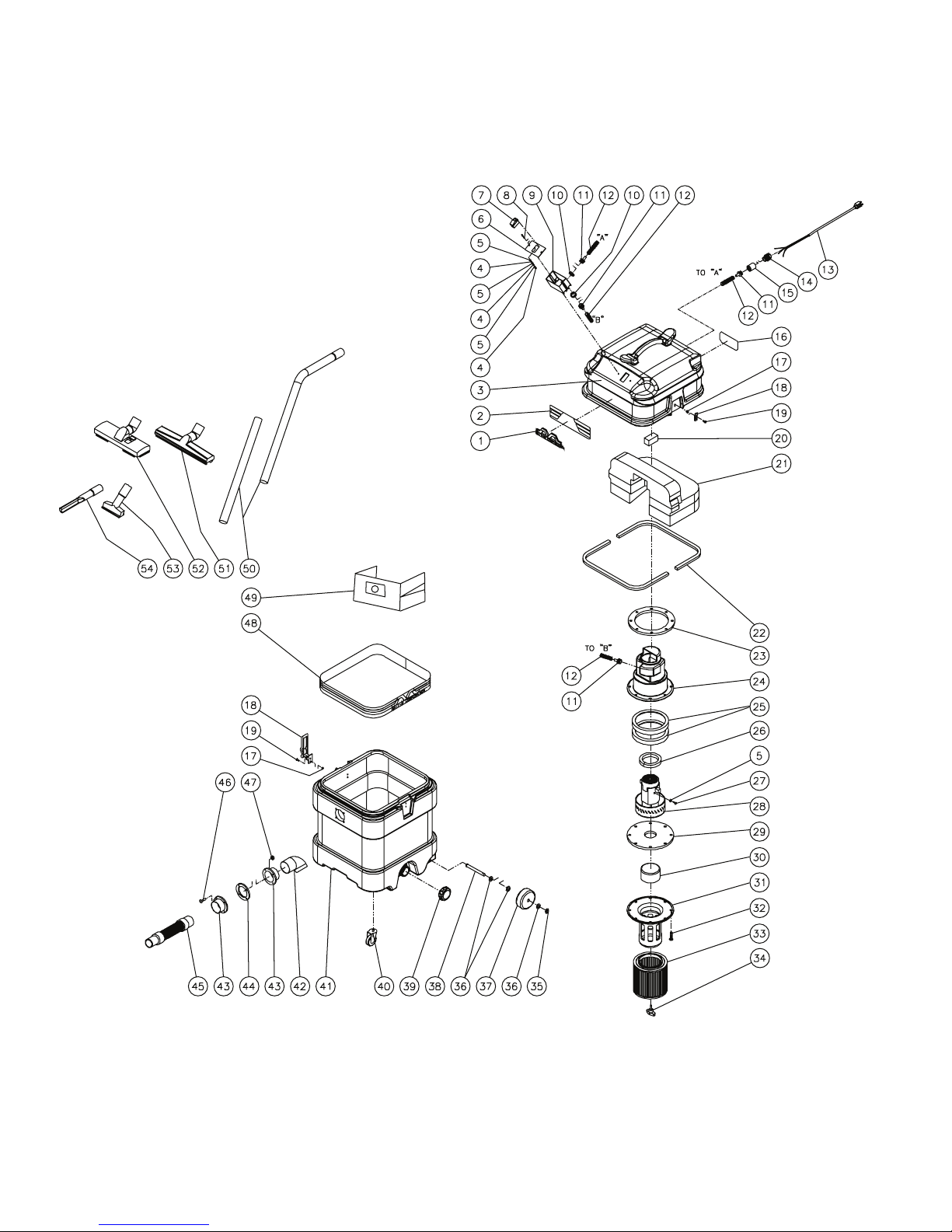 7 8 9 10 11 12 10 11 12

6

5

4

5

4

5

4

"A"

"B"

TO "A"

13

14

15

11

12

16

17

18

19

3

2

1

20

21

22

23

TO "B"

12

11

24

25

26

5

27

28

29

30

31

32

33

34

54 53 52 51 50

49

48

18

19

17

46 47

45 43 44 43 42 41 40 39 38 36 37 36 35