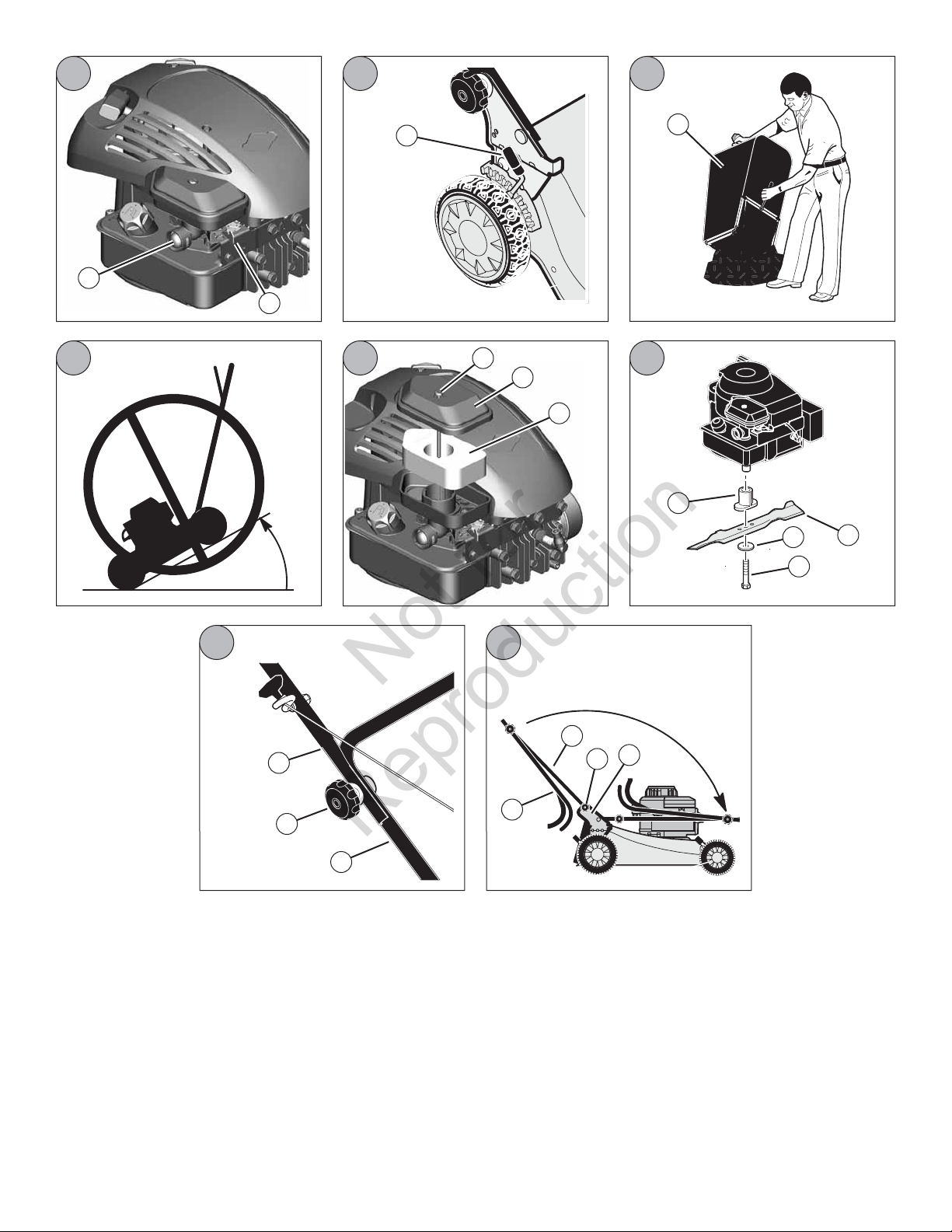 Not for
Reproduction