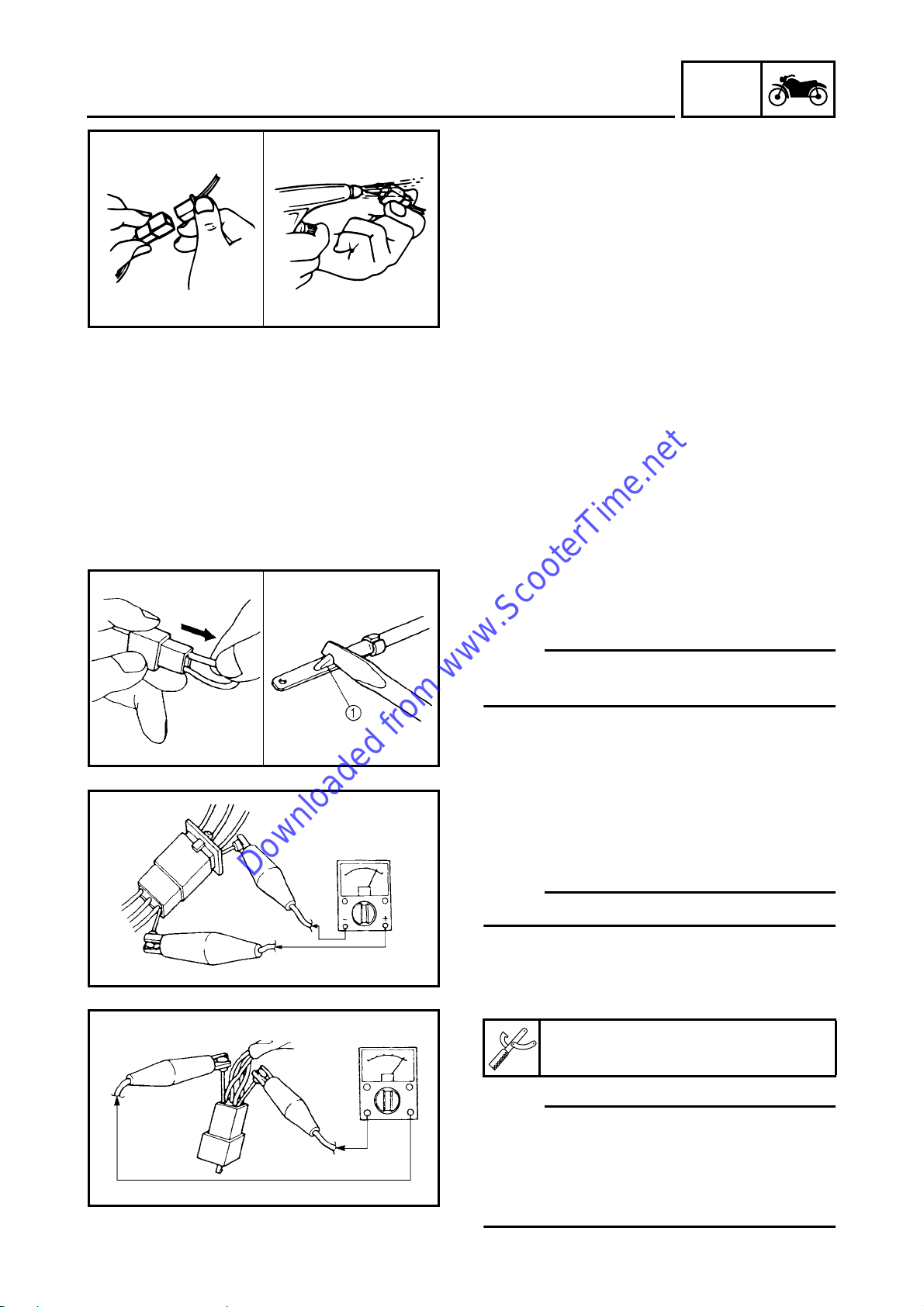 Downloaded from www.ScooterTime.net

①

− +