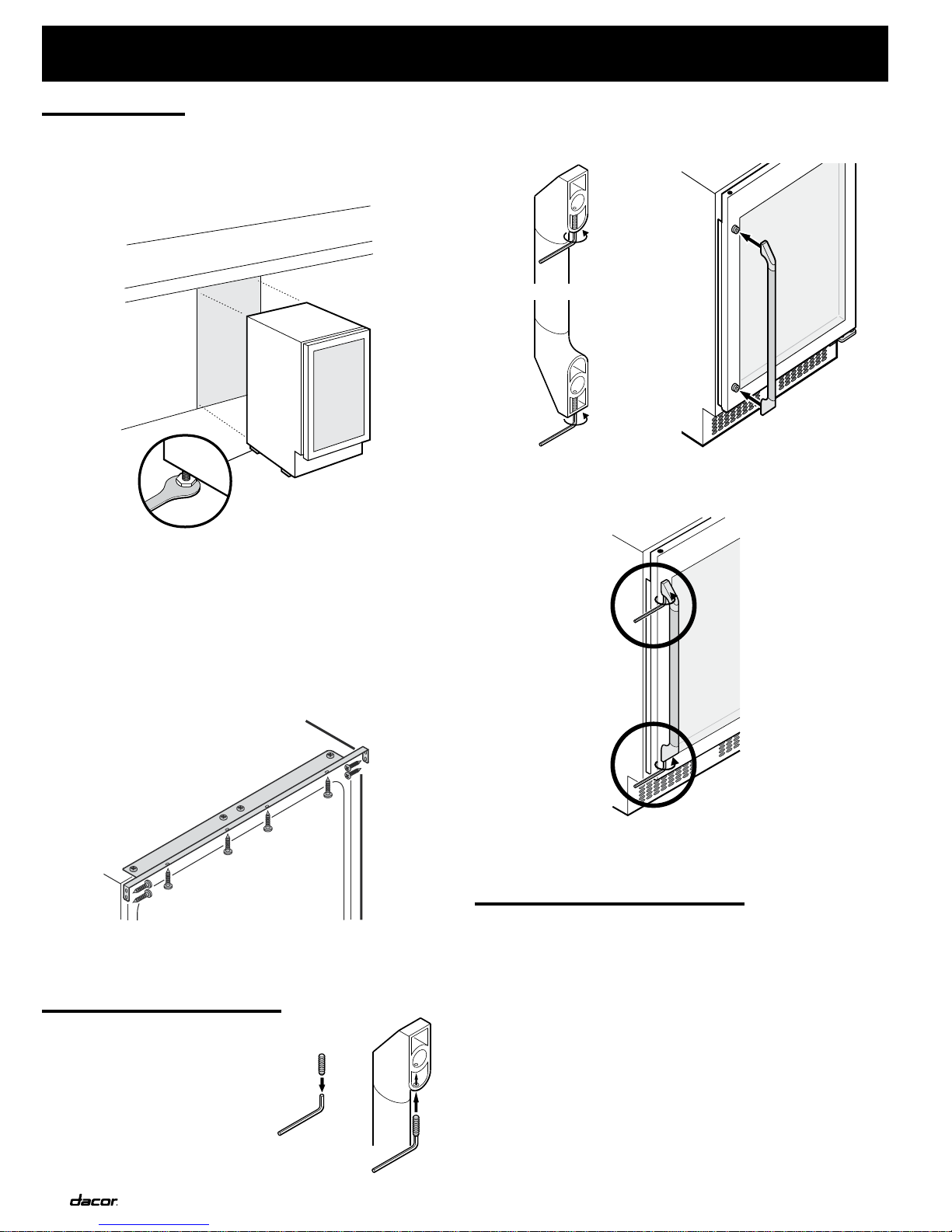 dacor.