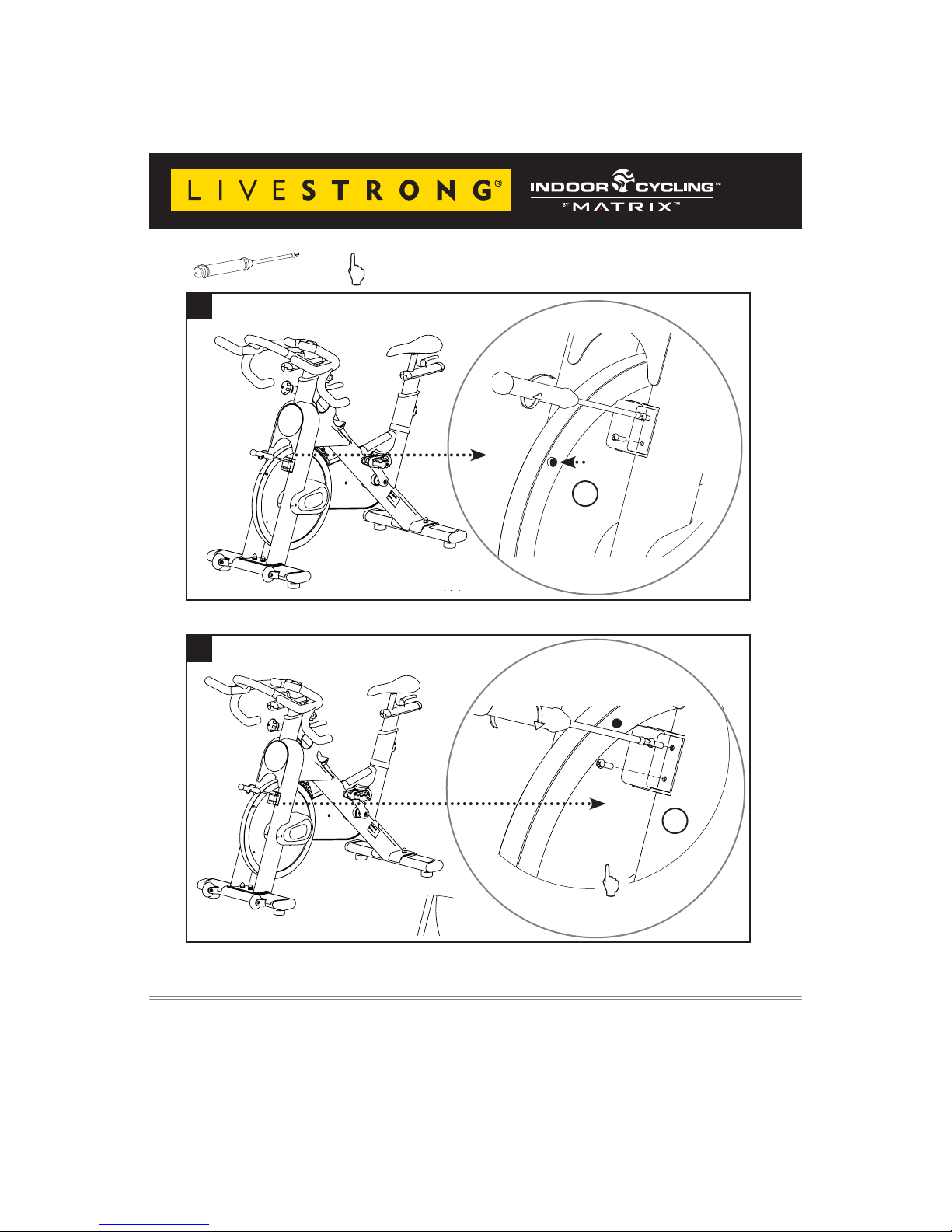 LIVESTRONG®

INDOOR CYCLING™
BY MATRIX™