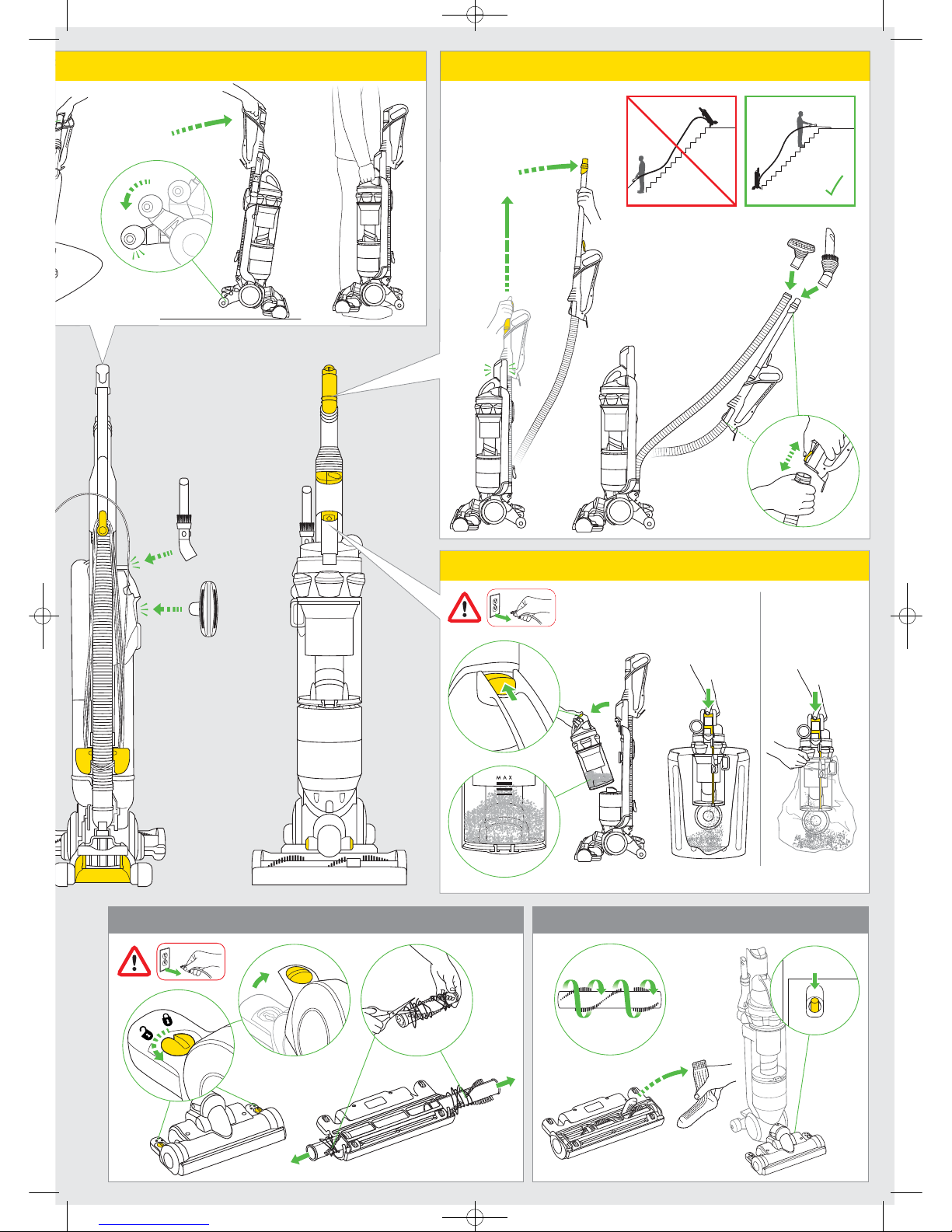 MAX