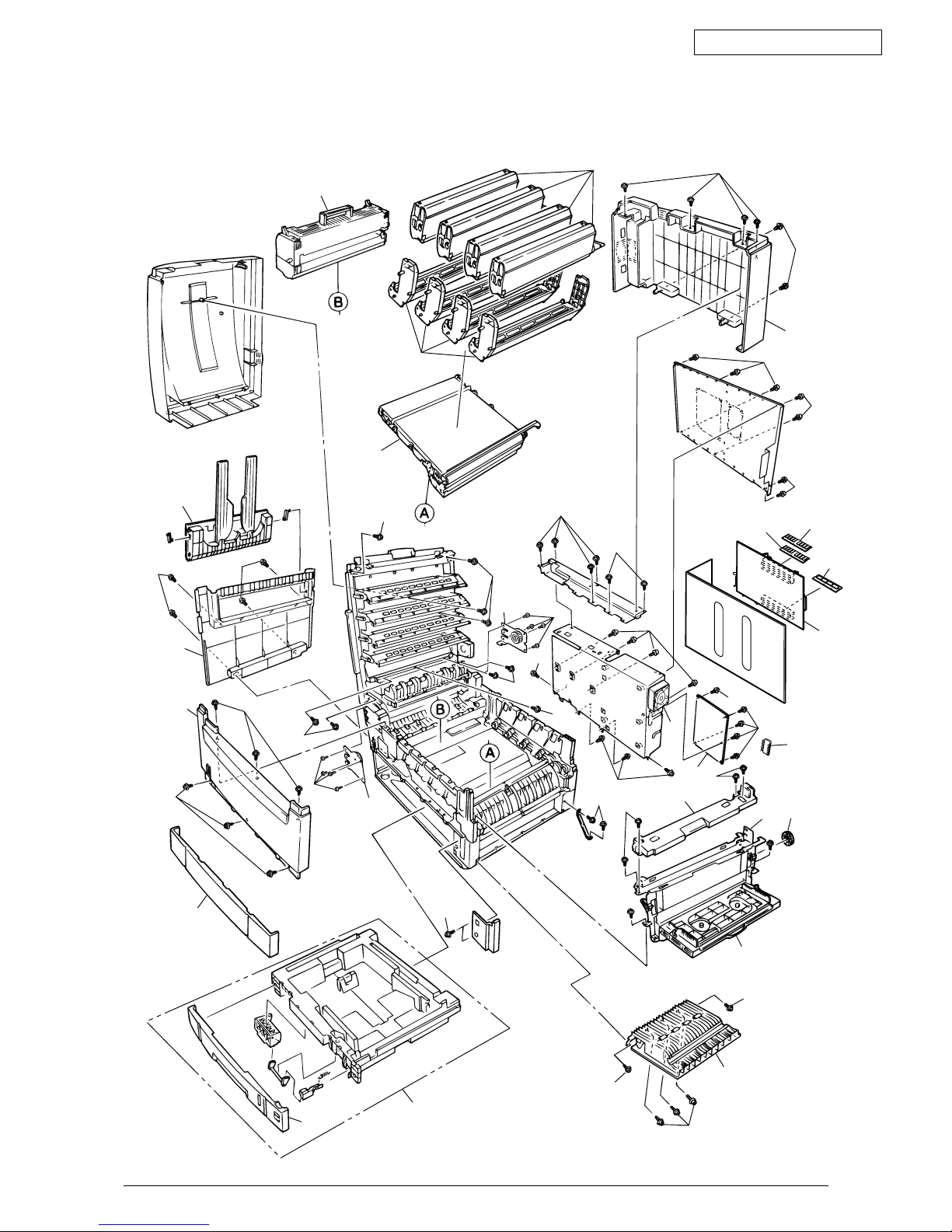 B

A

B

A