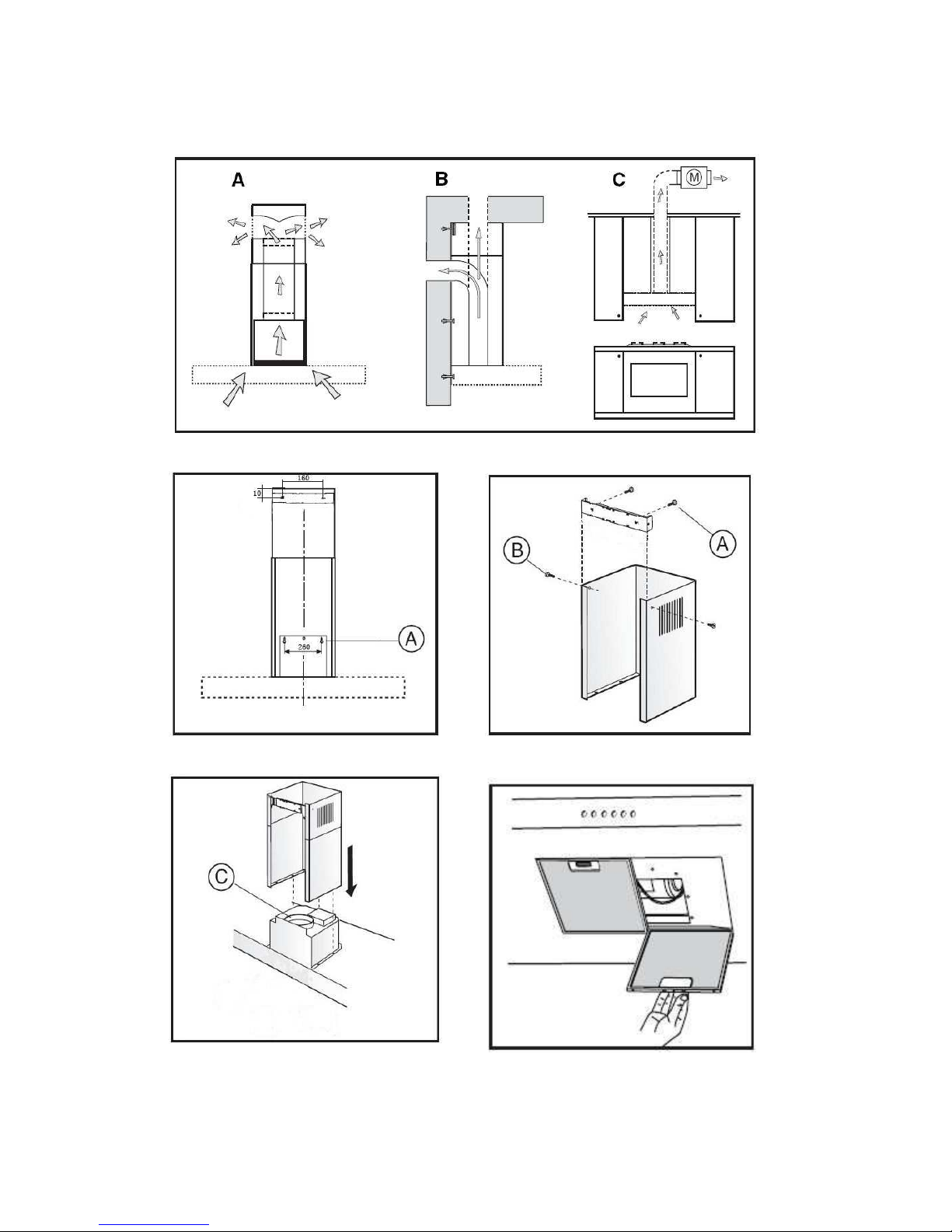 A

B

C

M

160

10

260

A

B

A

C