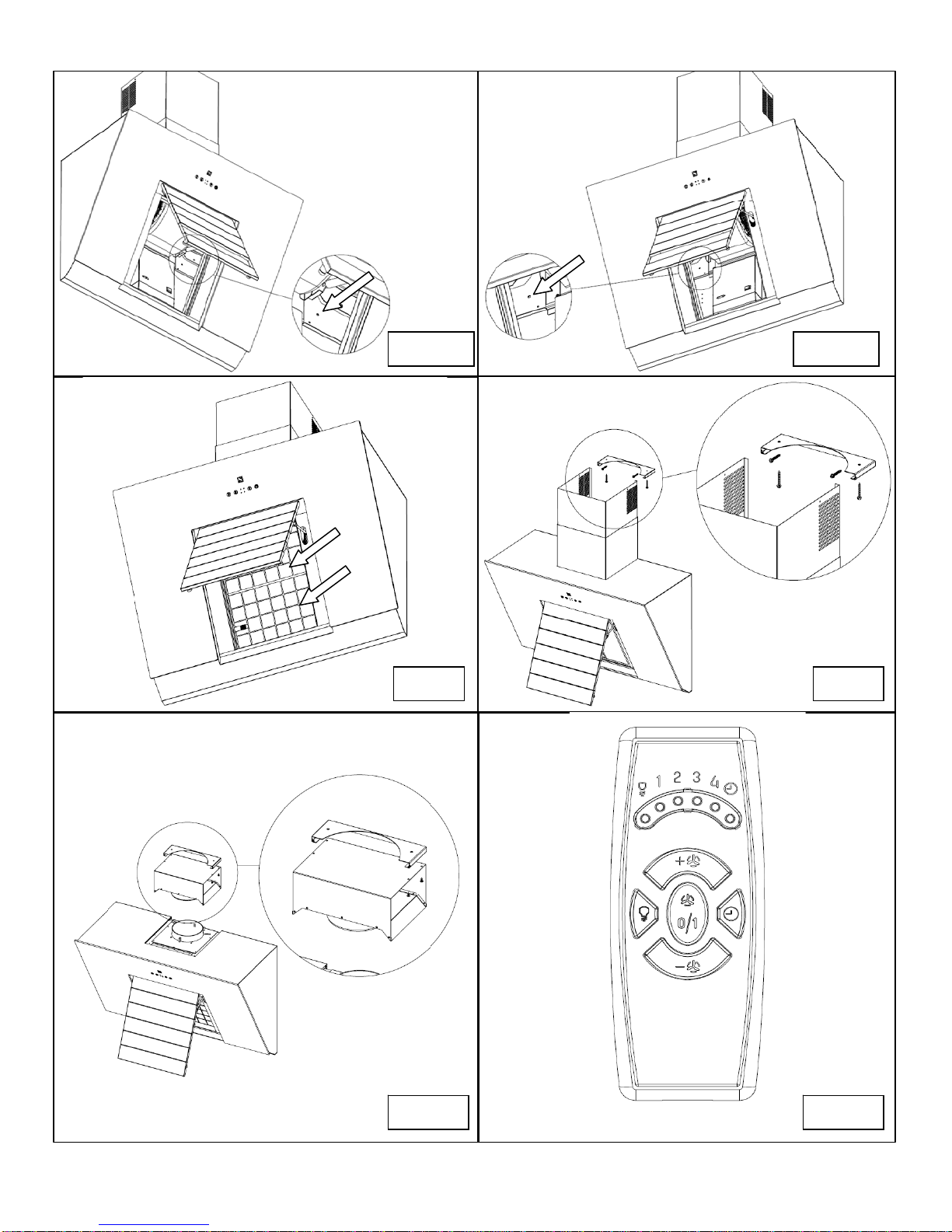 1 2 3 4

+

0/1

−