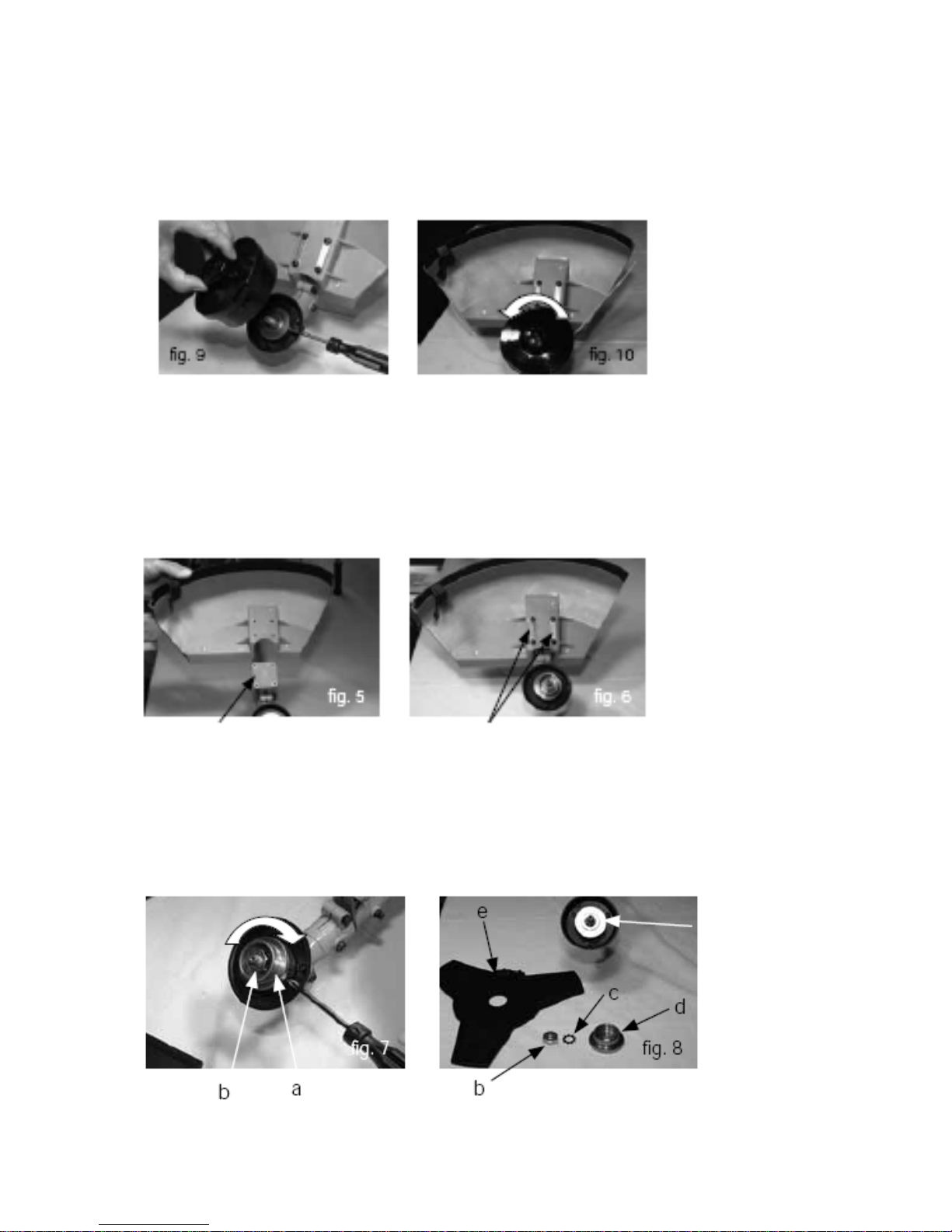 fig. 9

fig. 10

fig. 5

fig. 6

fig. 7

b

a

e

c

d

fig. 8

b