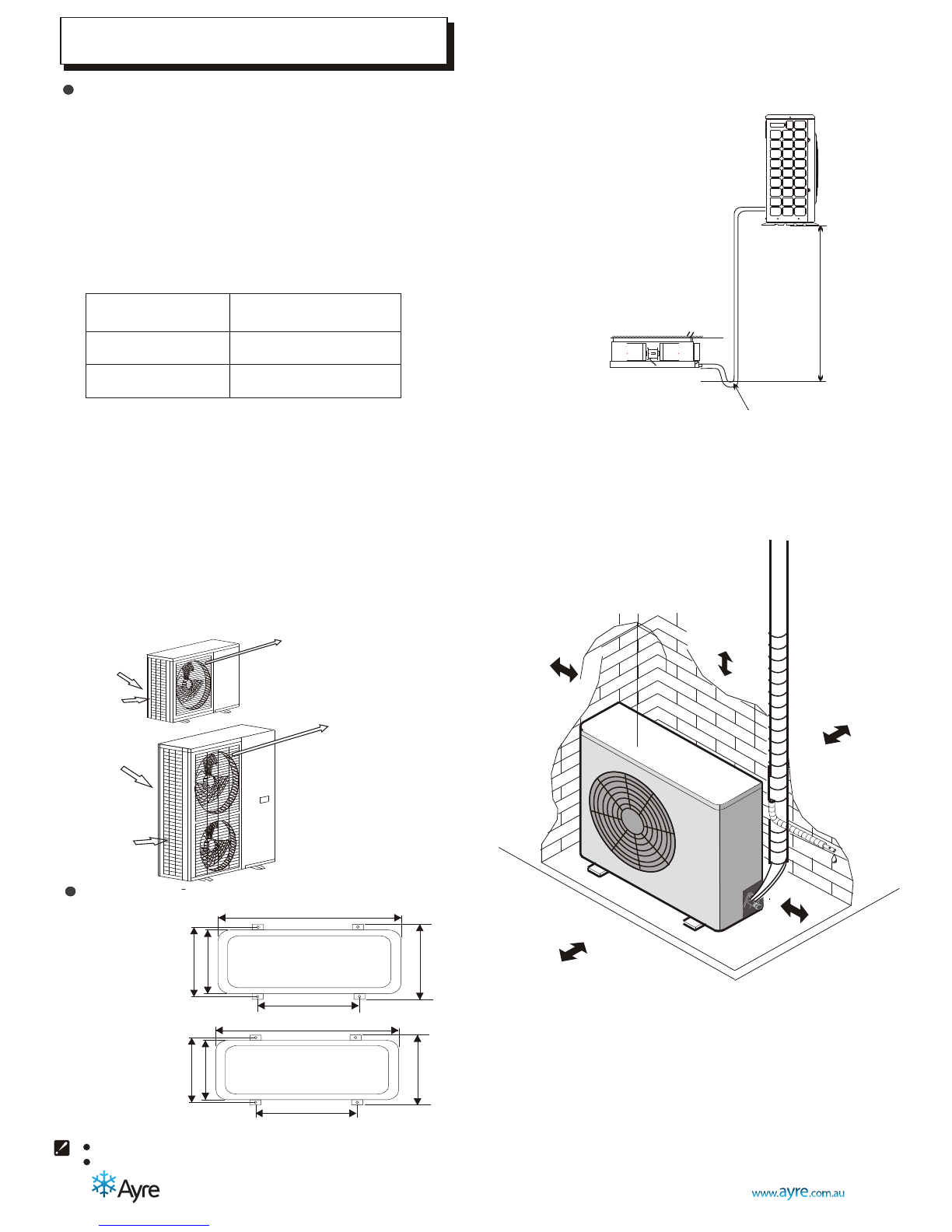 Ayre

www.ayre.com.au