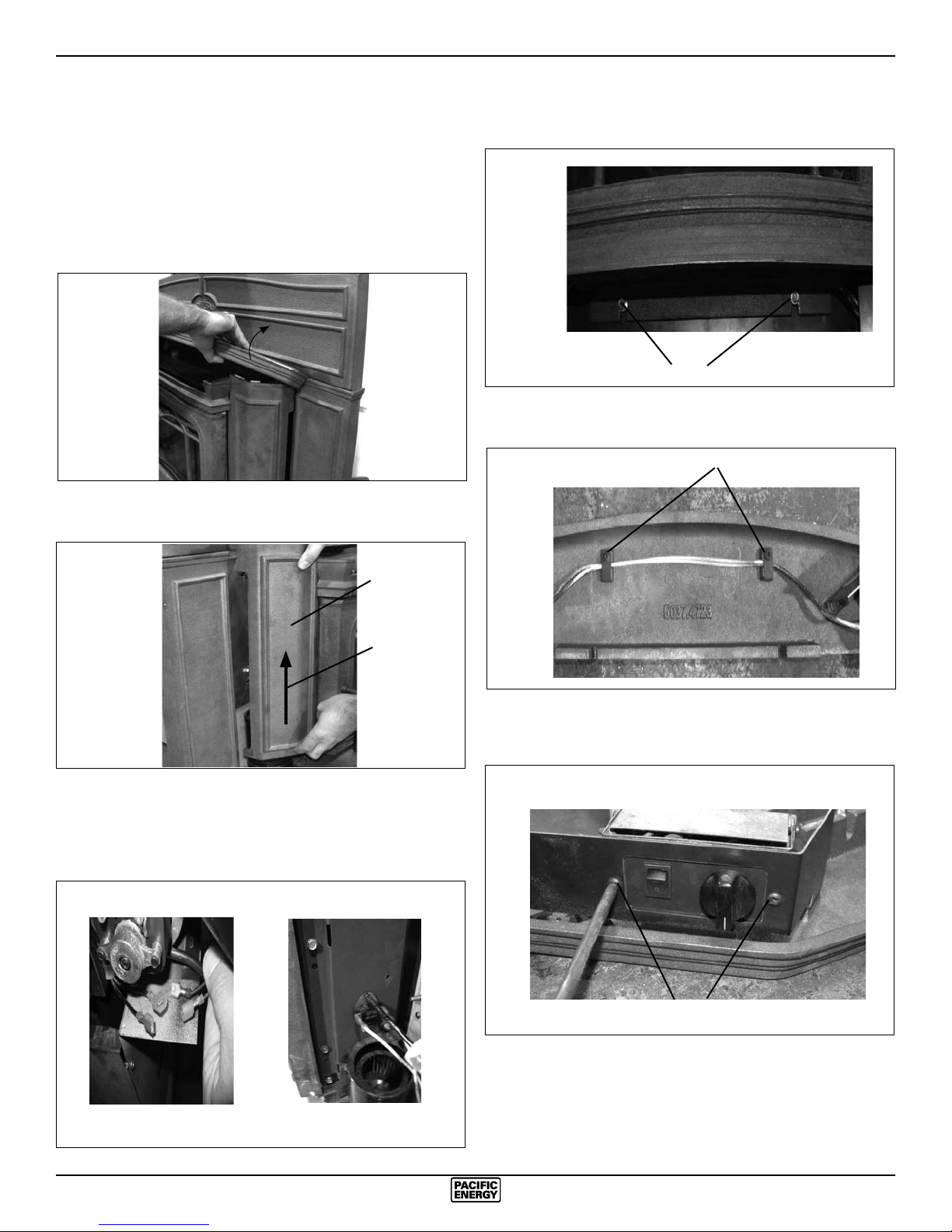 5037.4723

PACIFIC ENERGY