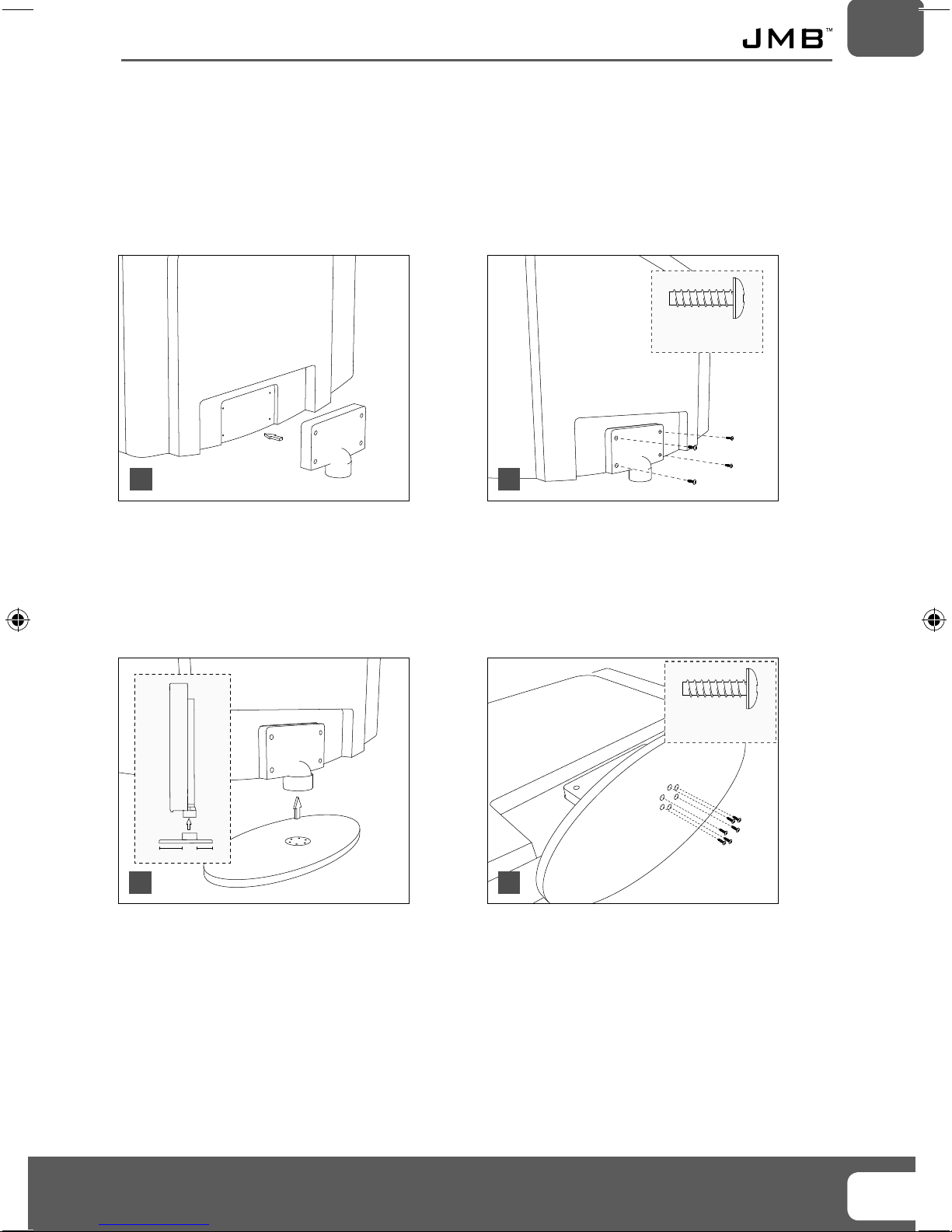 JMB™