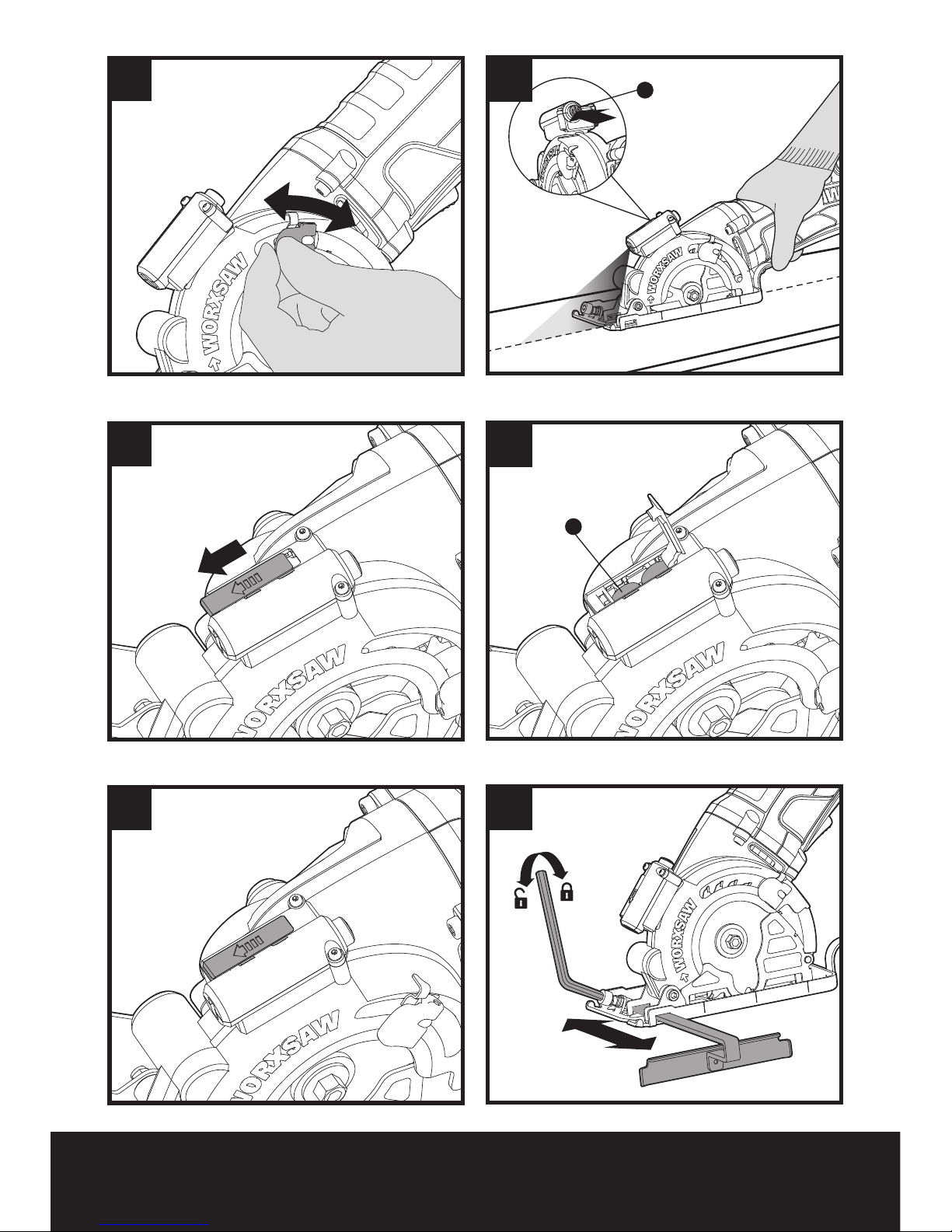 WORXSAW

WORXSAW

WORXSAW

WORXSAW

WORXSAW

WORXSAW