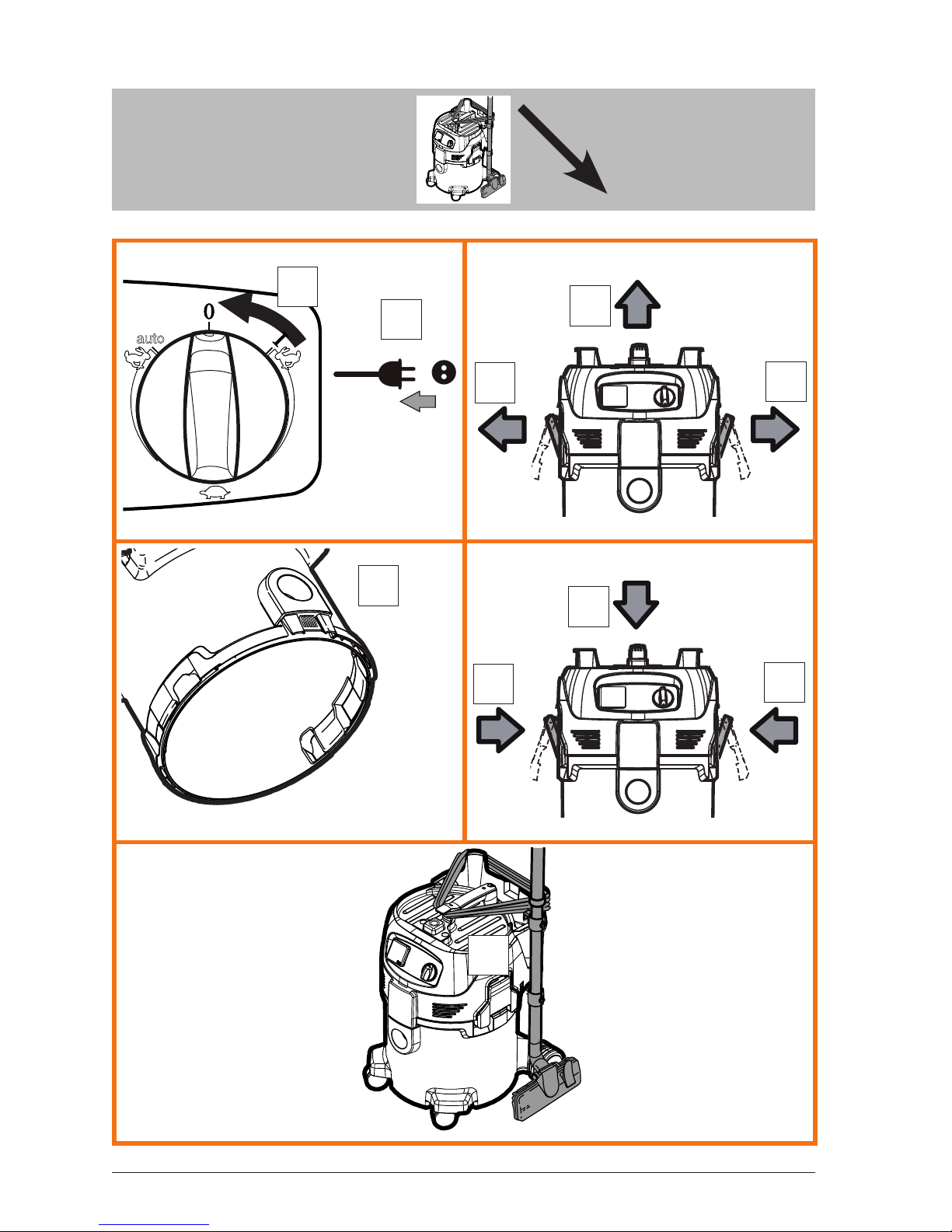 0

auto

I