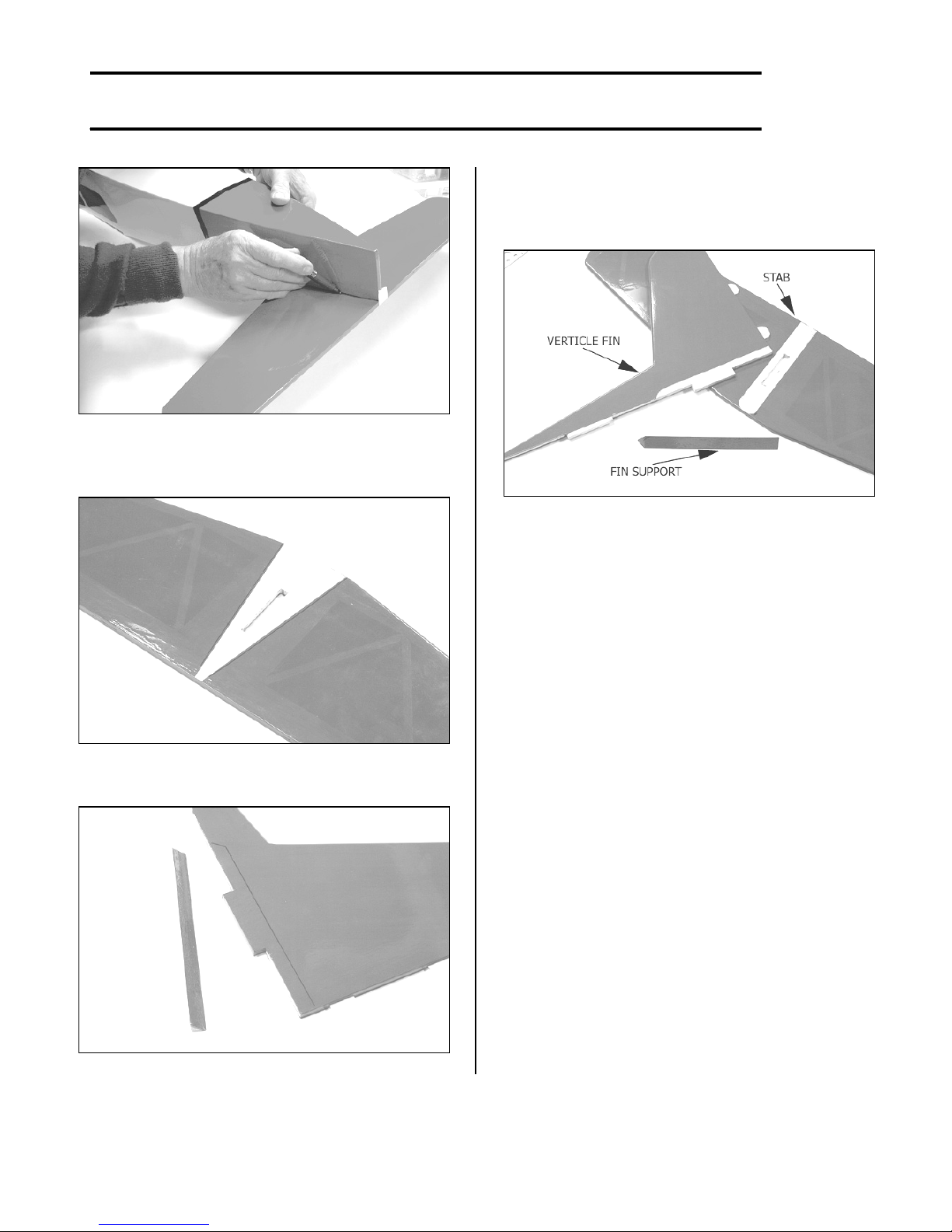 STAB

VERTICLE FIN

FIN SUPPORT