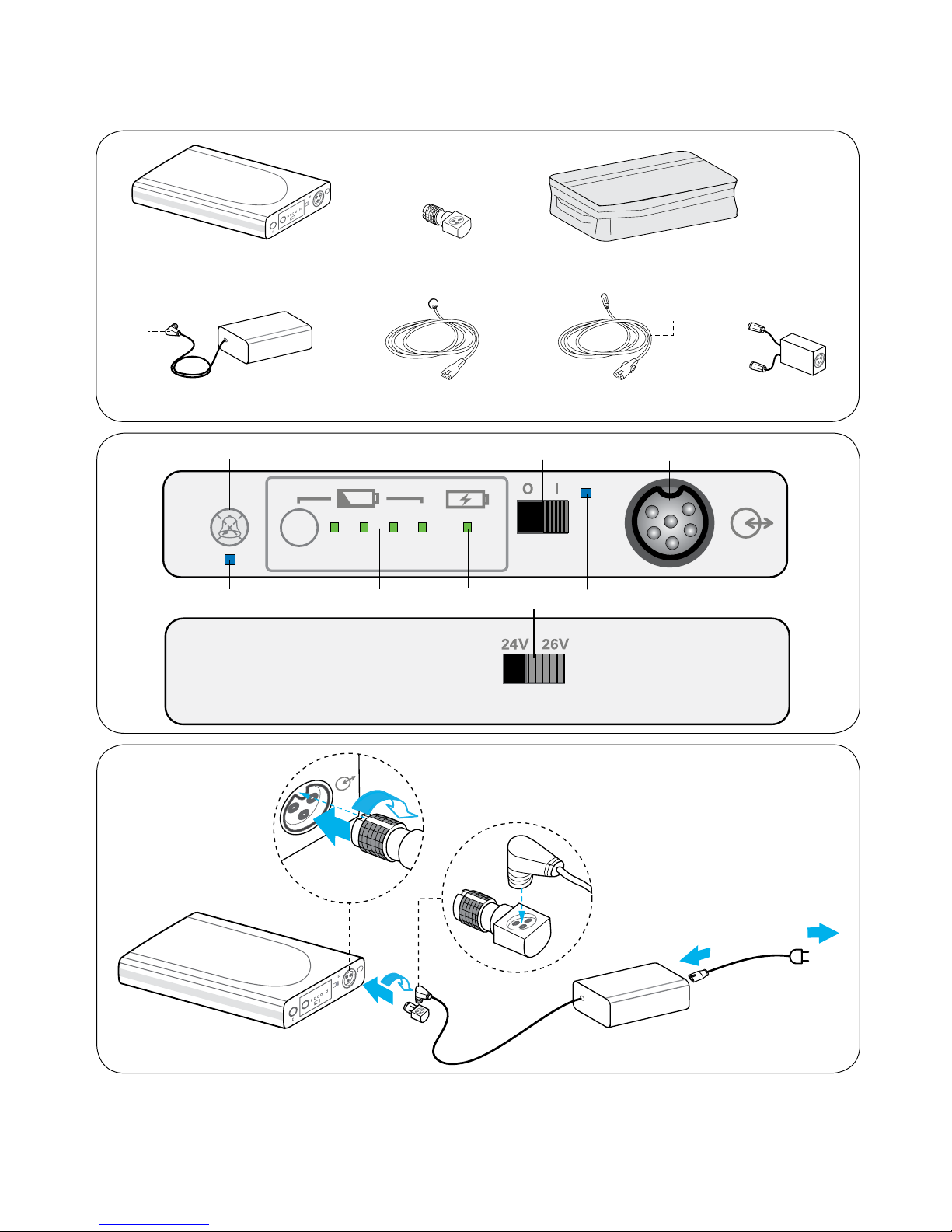 O I

24V 26V