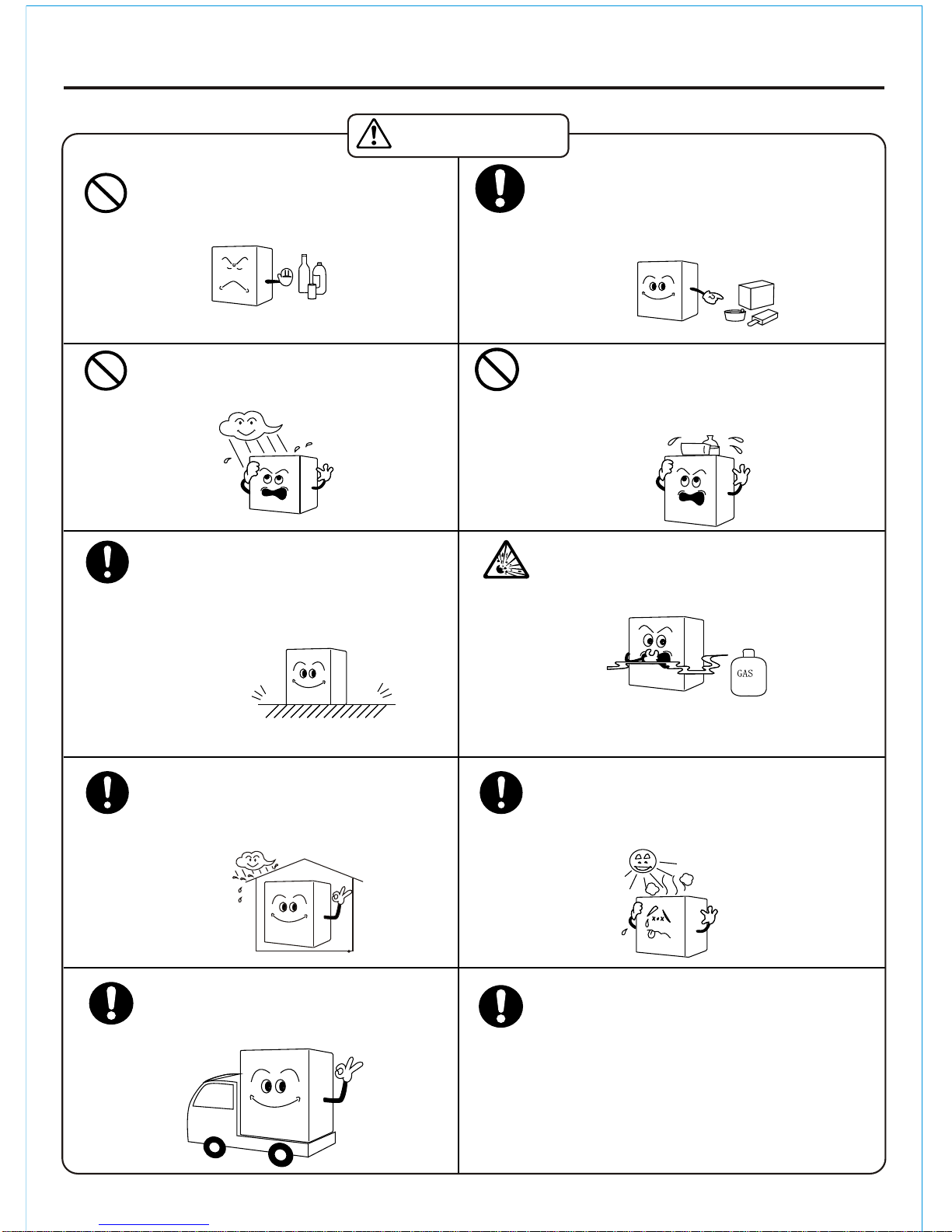 GAS