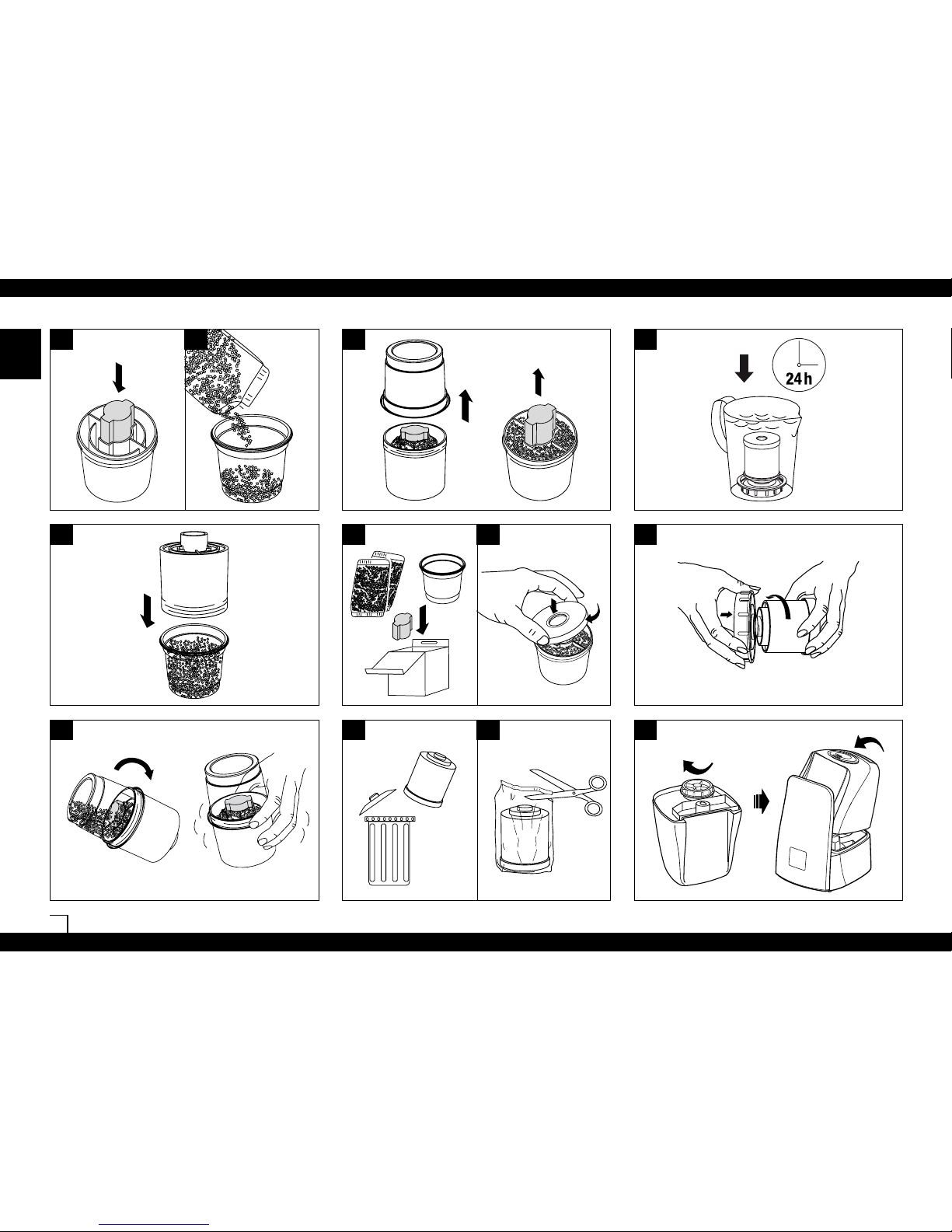 24 h