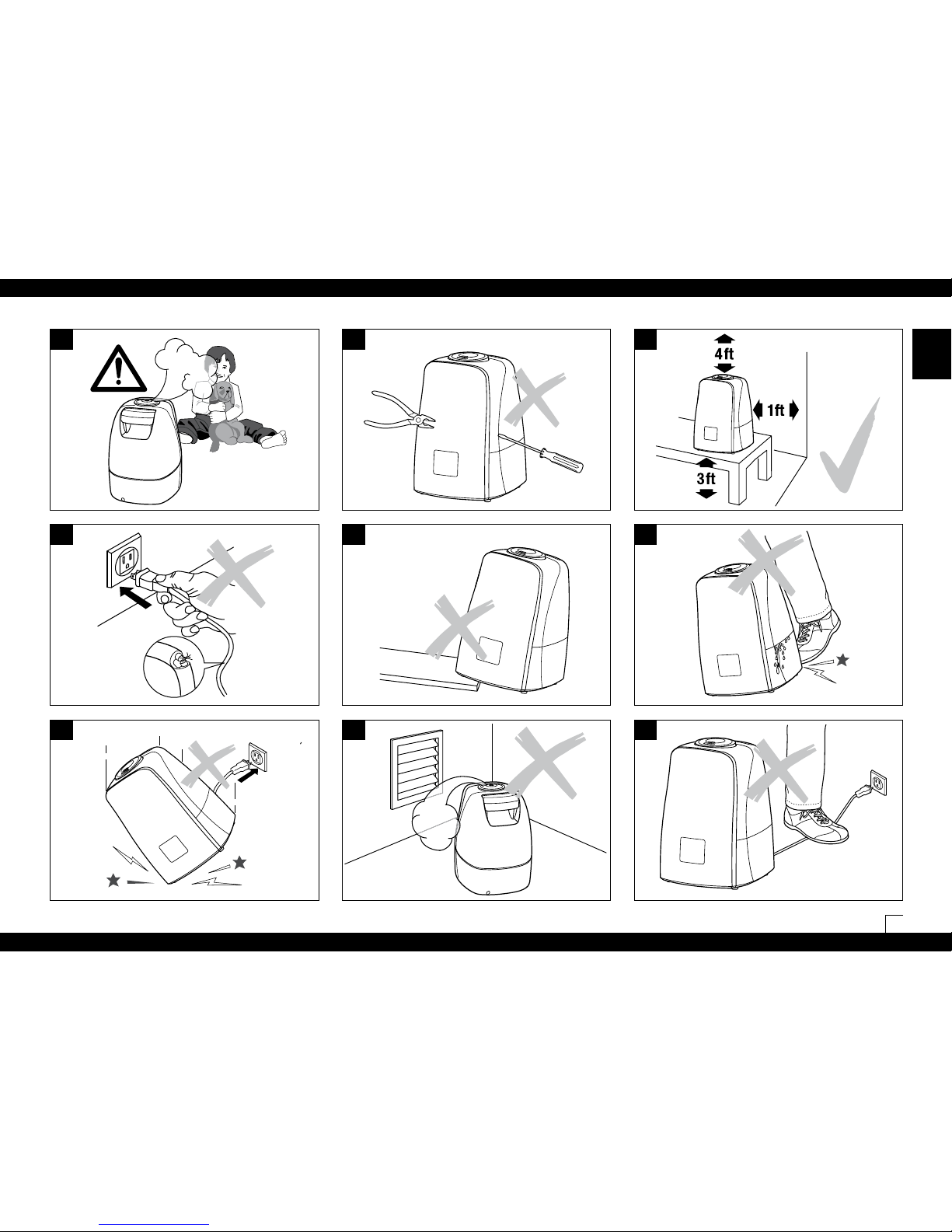 4ft
1ft
3ft