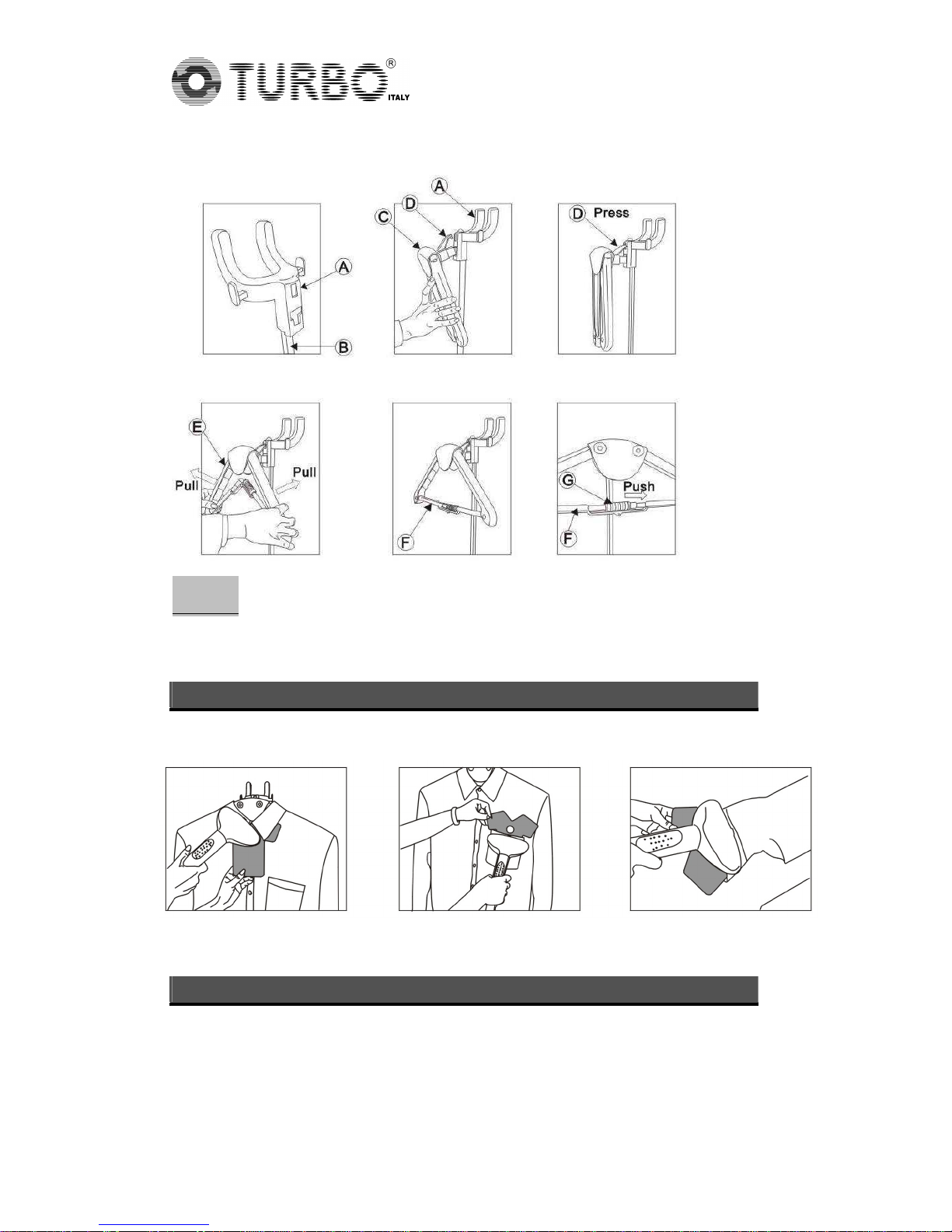 TURBO® ITALY

A
B

A
D
C

D Press

E
Pull
Pull

F

G
Push
F