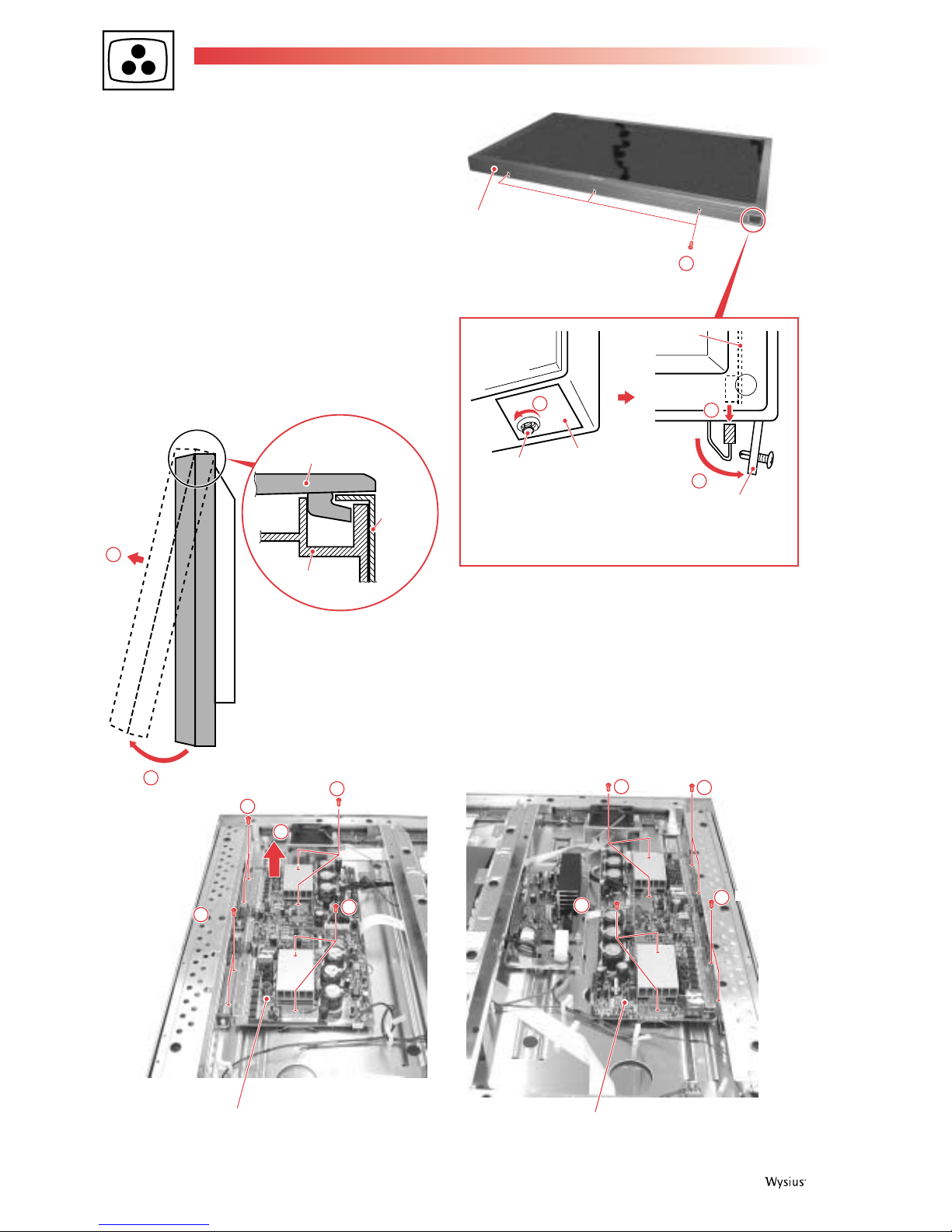 Wysius