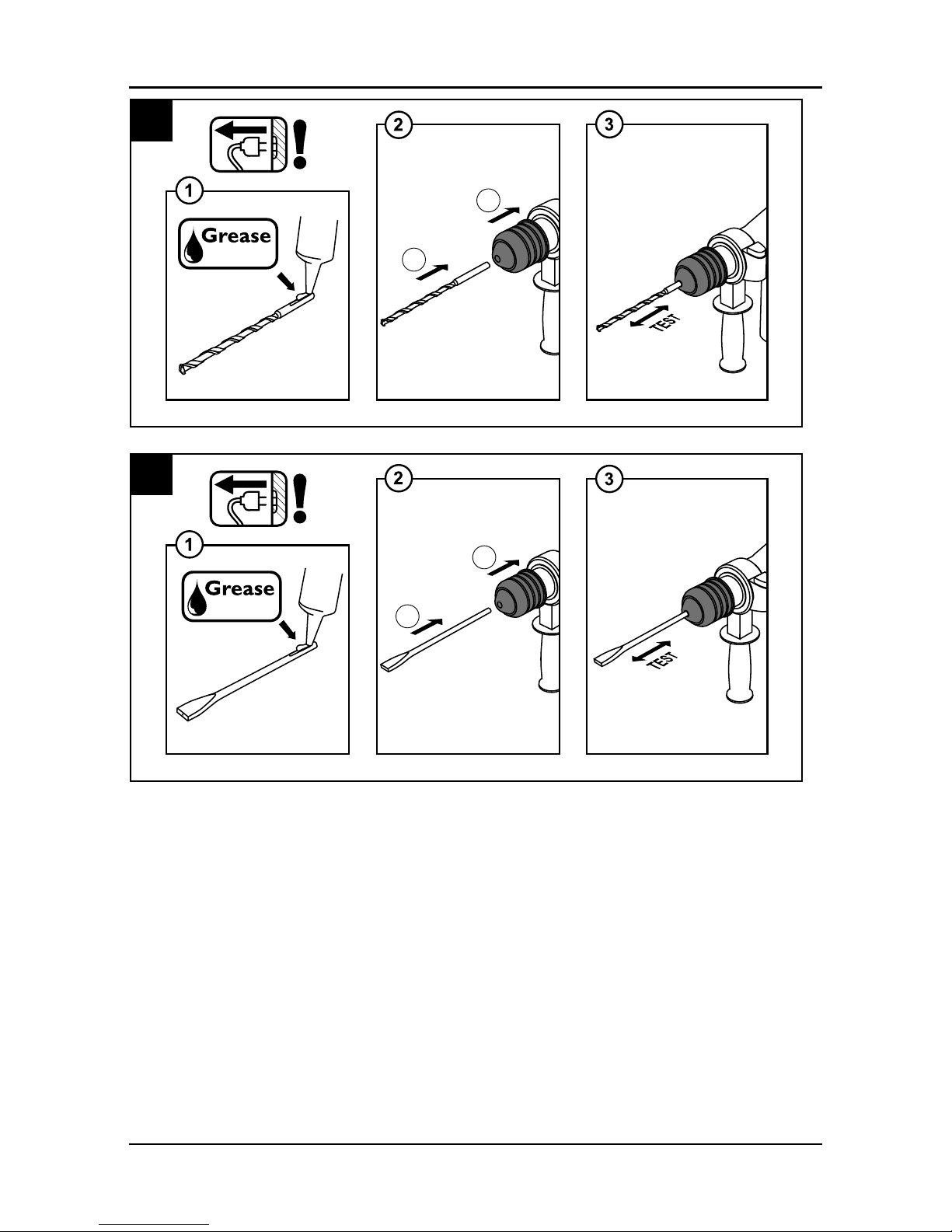 1

Grease

2

3

TEST

1

Grease

2

3

TEST