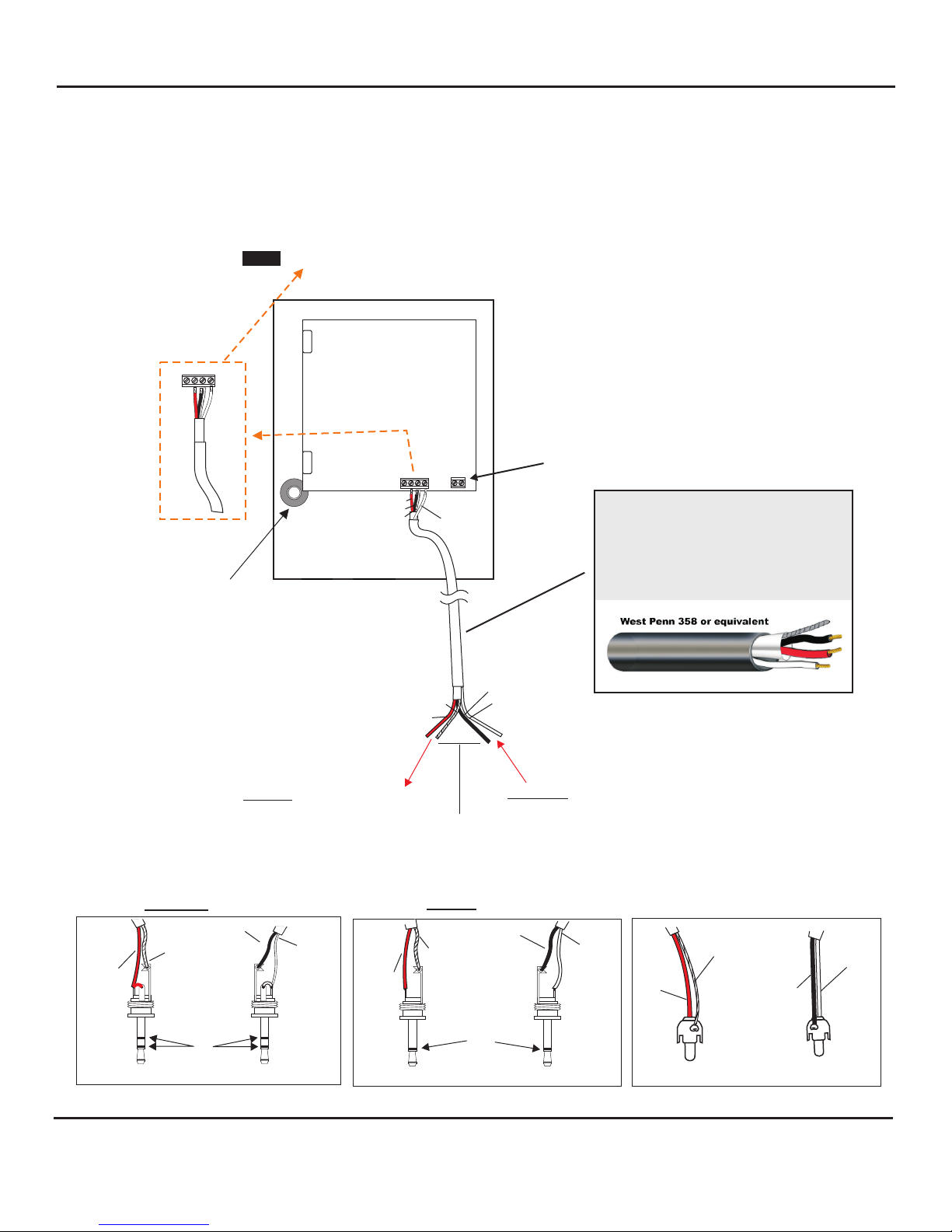 West Penn 358 or equivalent