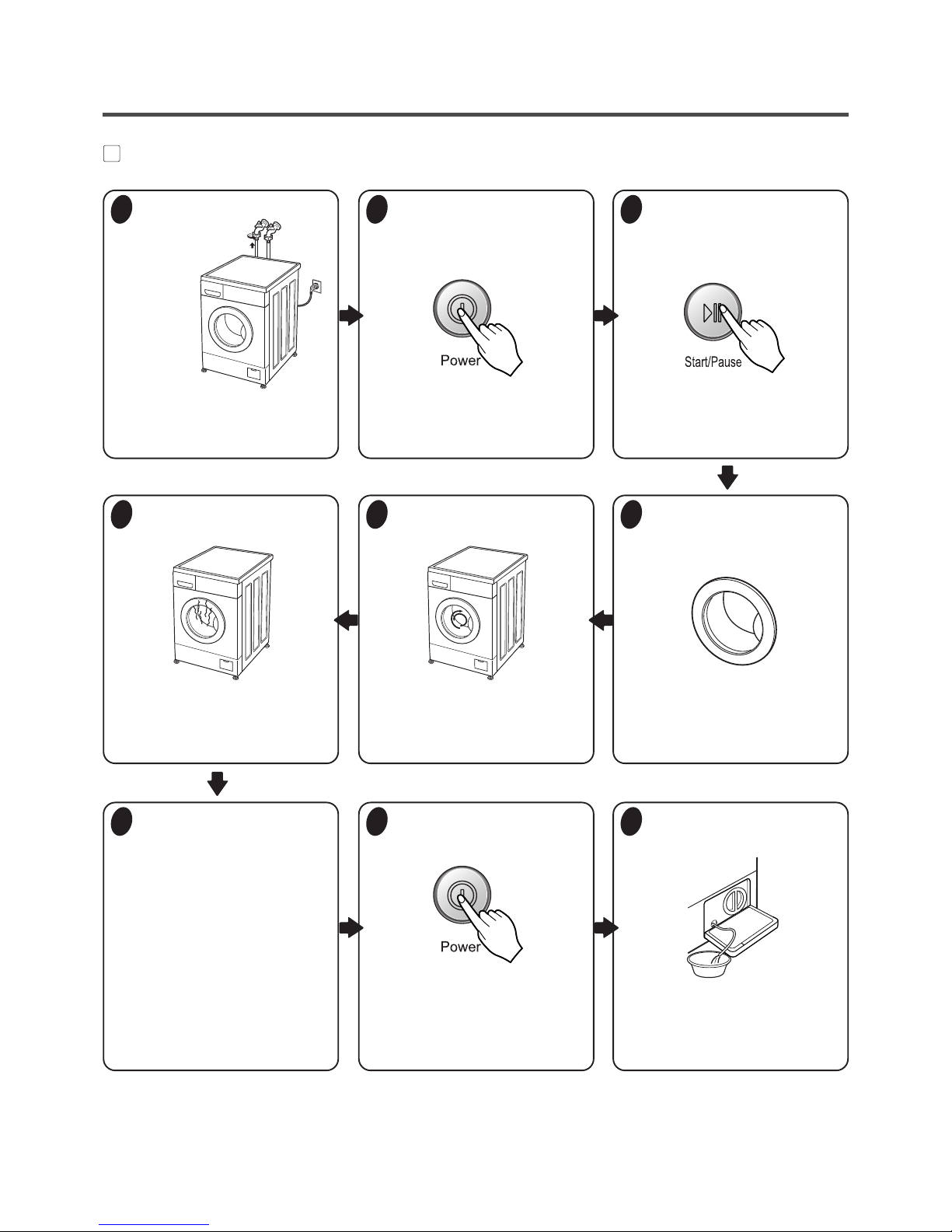 Power

Start/Pause

Power