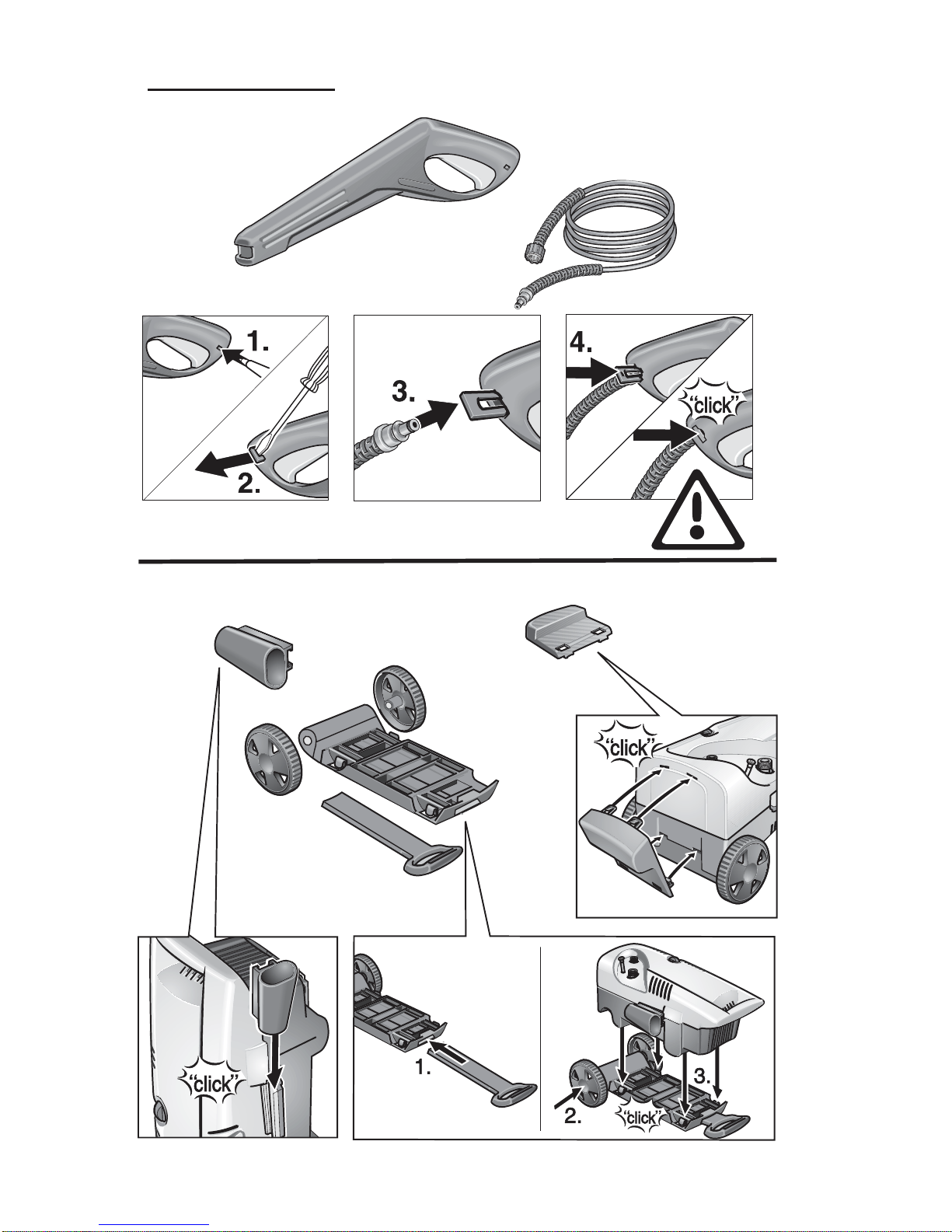 1.
2.
3.
4.
"click"
"click"
"click"
1.
2.
"click"
3.