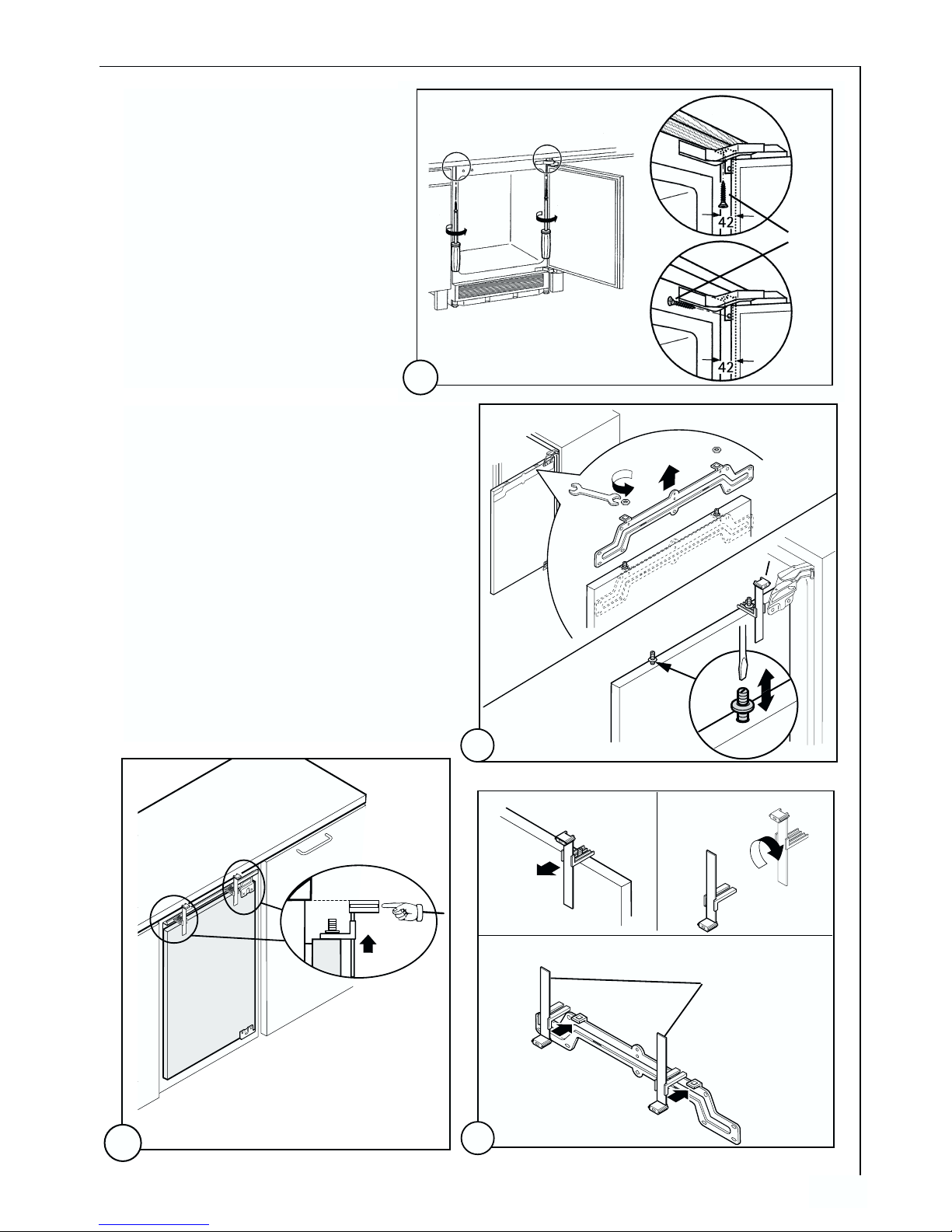 42

42