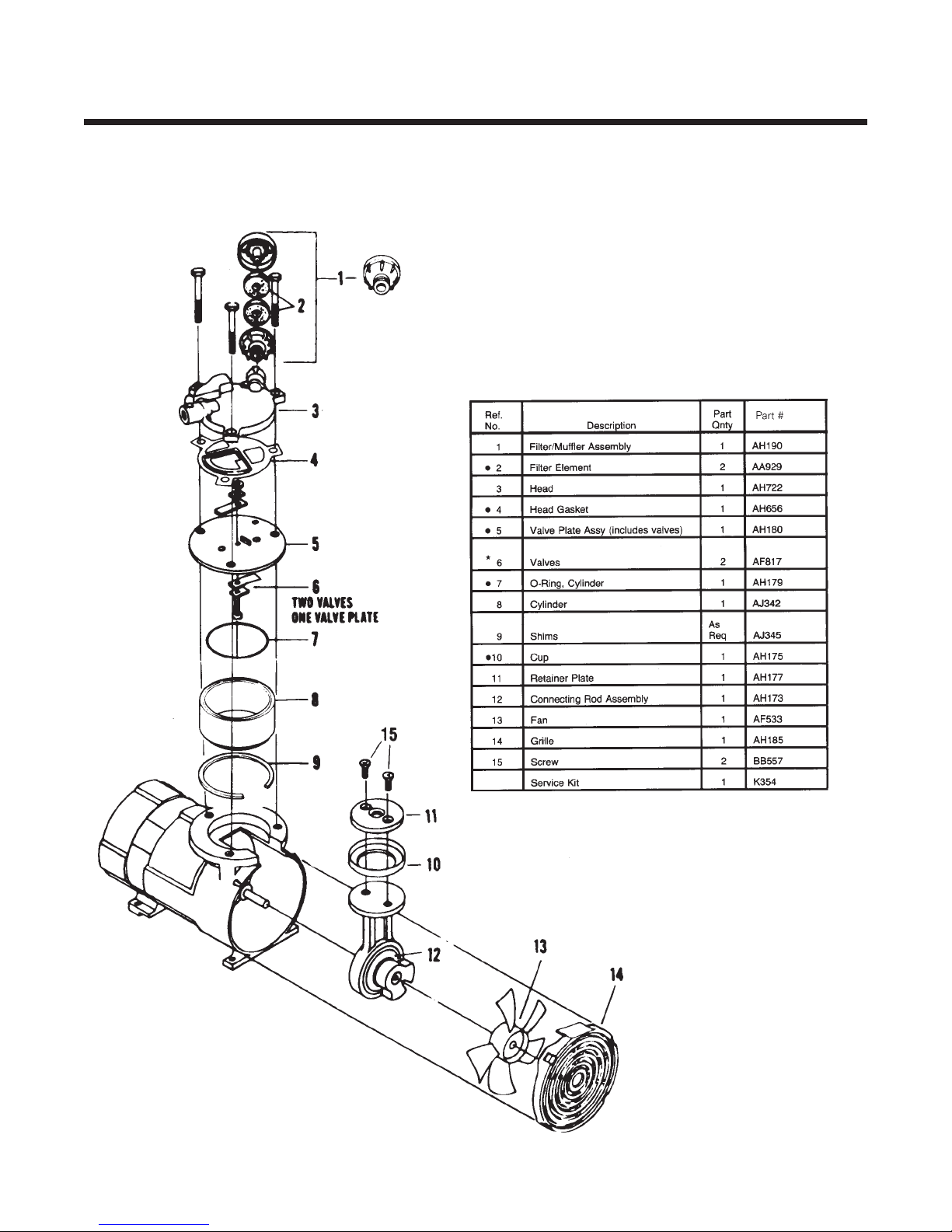 1

2

3

4

5

6
TWO VALVES
ONE VALVE PLATE

7

8

9

15

11

10

12

13

14

| Ref. No. | Description | Part Qnty | Part # |
|---|---|---|---|
| 1 | Filter/Muffler Assembly | 1 | AH190 |
| • 2 | Filter Element | 2 | AA929 |
| 3 | Head | 1 | AH722 |
| • 4 | Head Gasket | 1 | AH656 |
| • 5 | Valve Plate Assy (includes valves) | 1 | AH180 |
| * 6 | Valves | 2 | AF817 |
| • 7 | O-Ring, Cylinder | 1 | AH179 |
| 8 | Cylinder | 1 | AJ342 |
| 9 | Shims | As Req | AJ345 |
| •10 | Cup | 1 | AH175 |
| 11 | Retainer Plate | 1 | AH177 |
| 12 | Connecting Rod Assembly | 1 | AH173 |
| 13 | Fan | 1 | AF533 |
| 14 | Grille | 1 | AH185 |
| 15 | Screw | 2 | BB557 |
| | Service Kit | 1 | K354 |