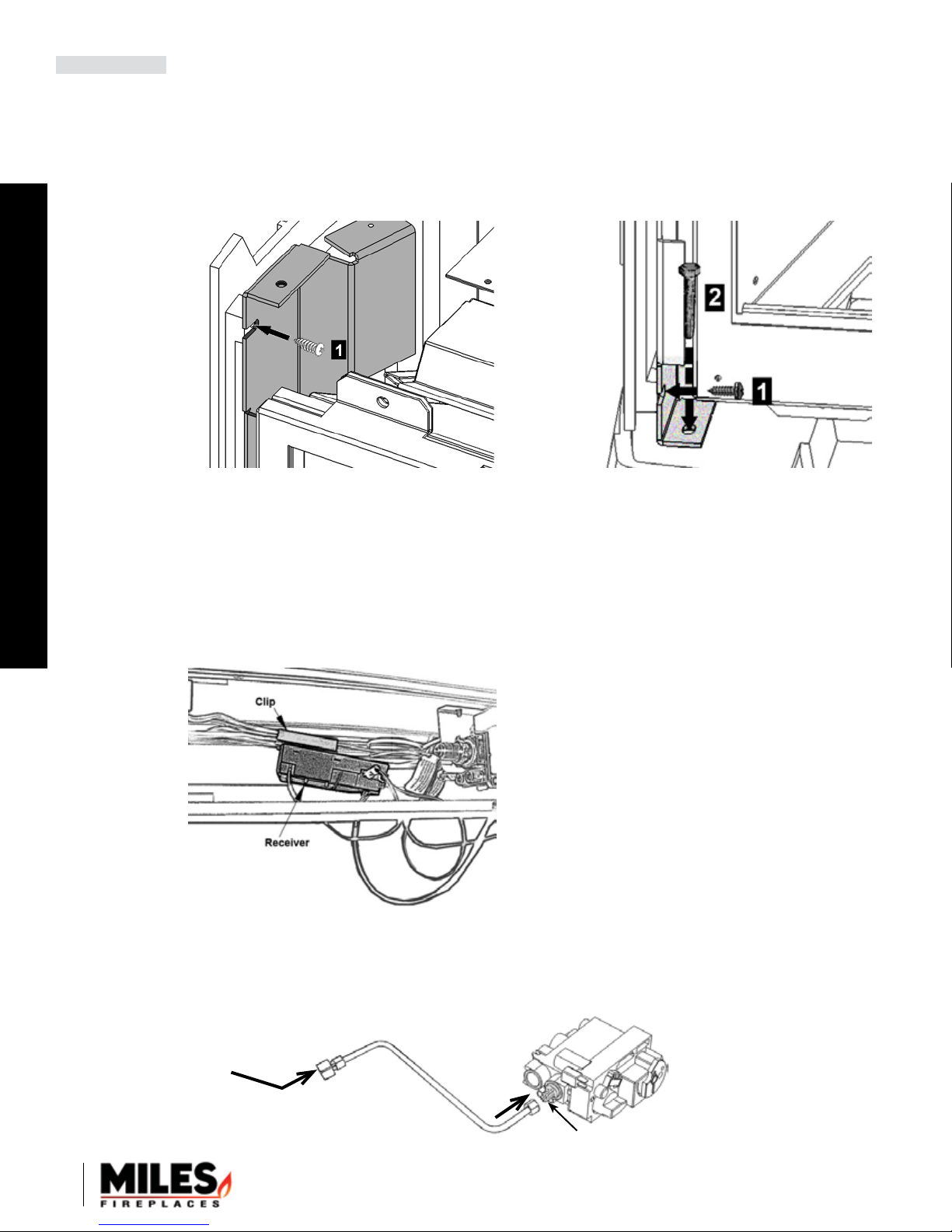 1

2

1

Clip

Receiver

MILES
FIREPLACES