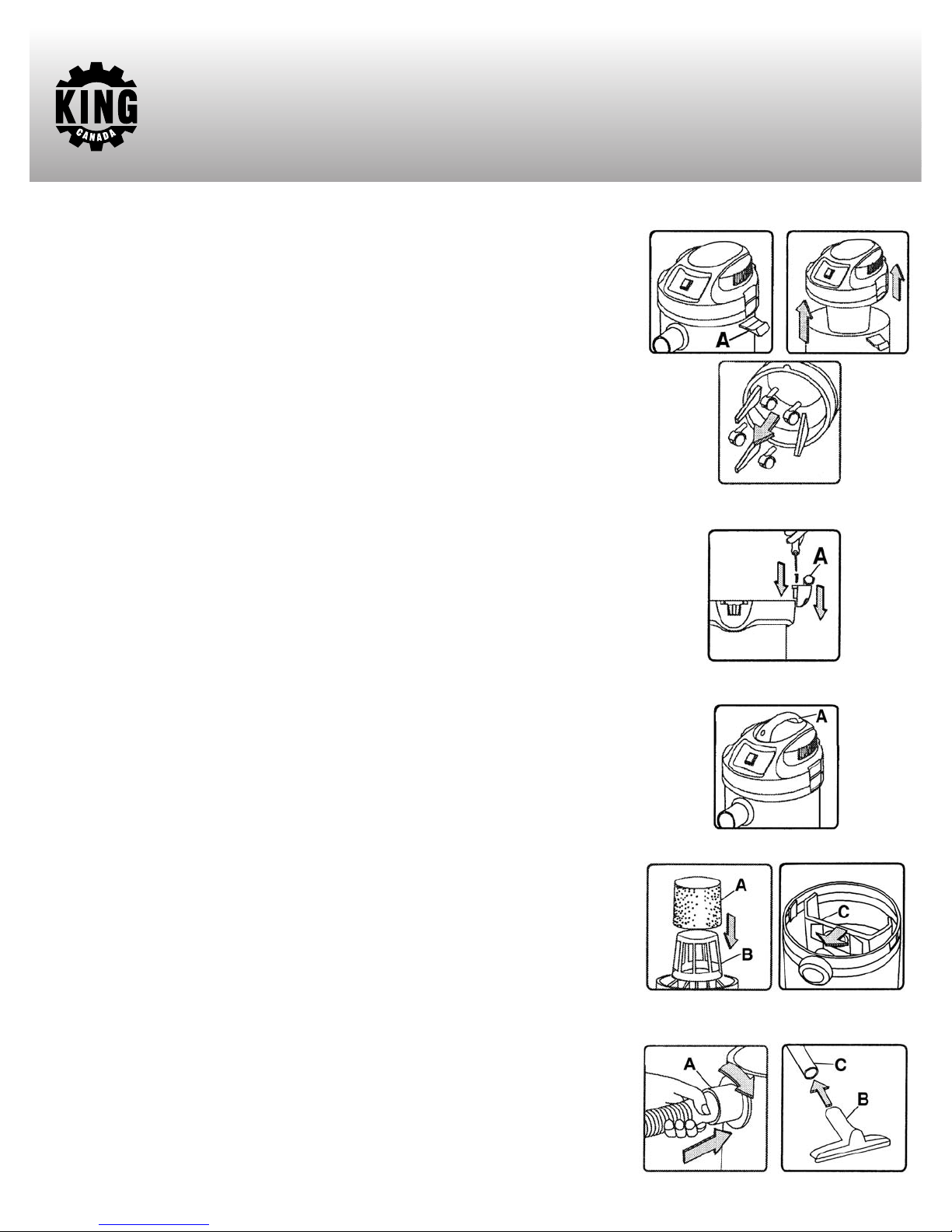 KING
CANADA

A

A

A

A
B
C

A
C
B