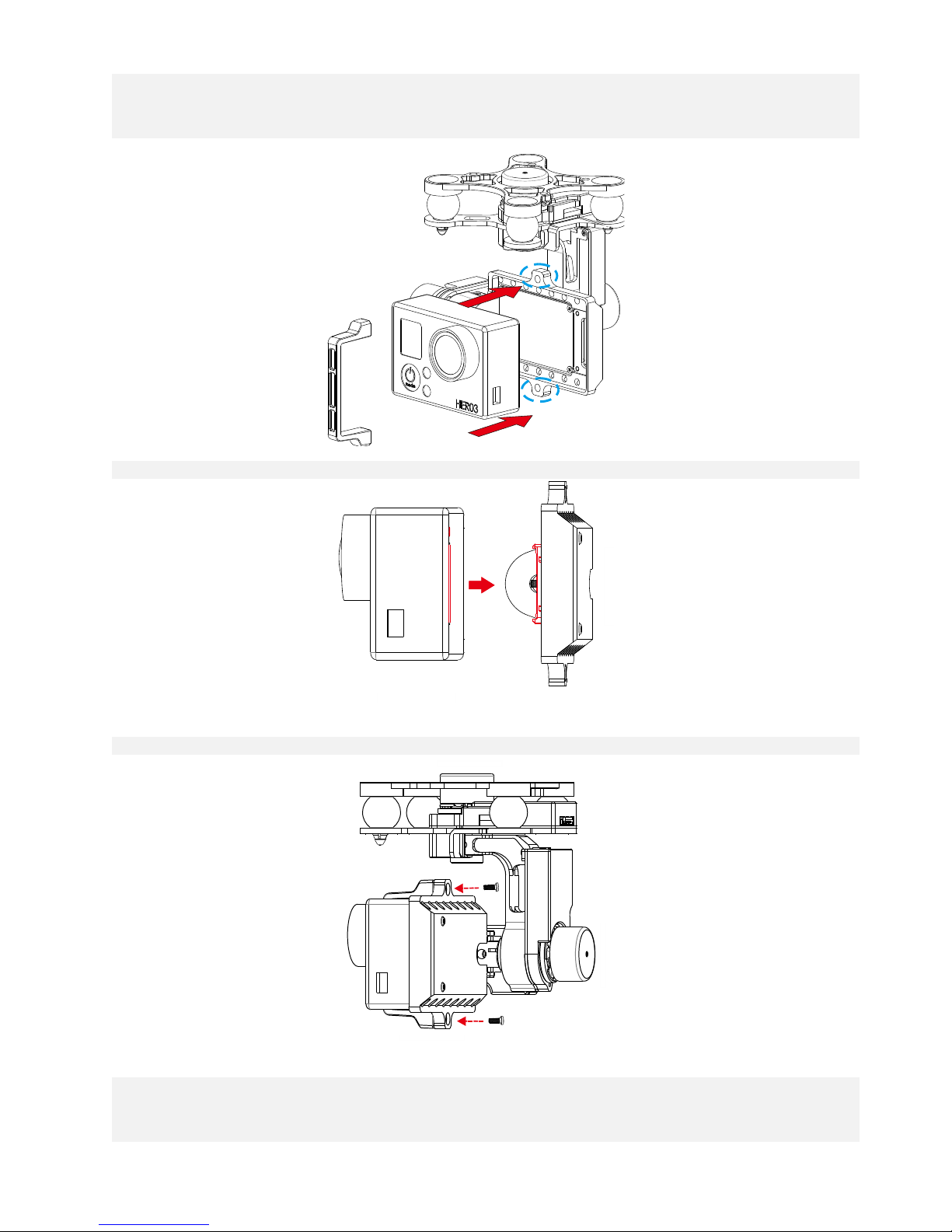 mode

HERO3