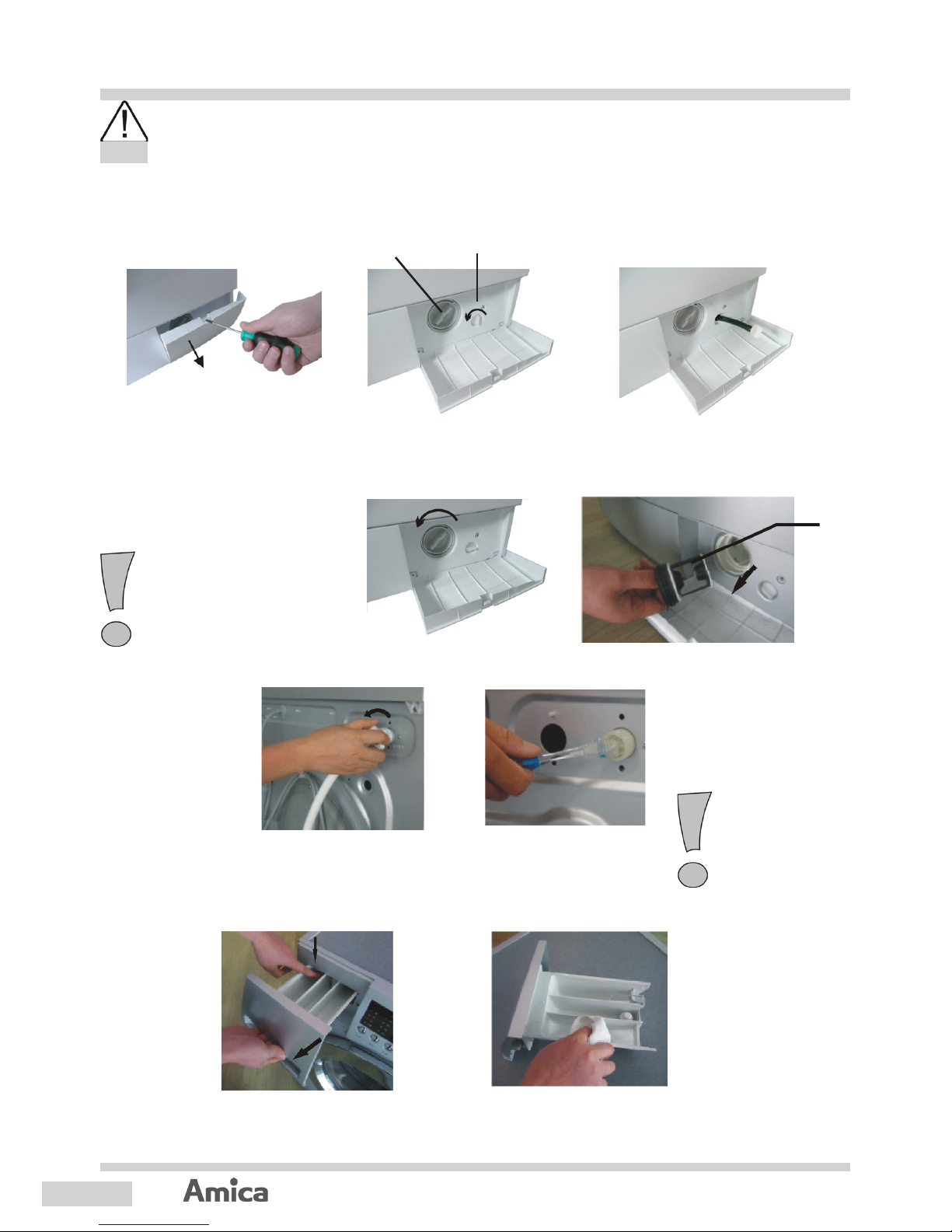 Amica