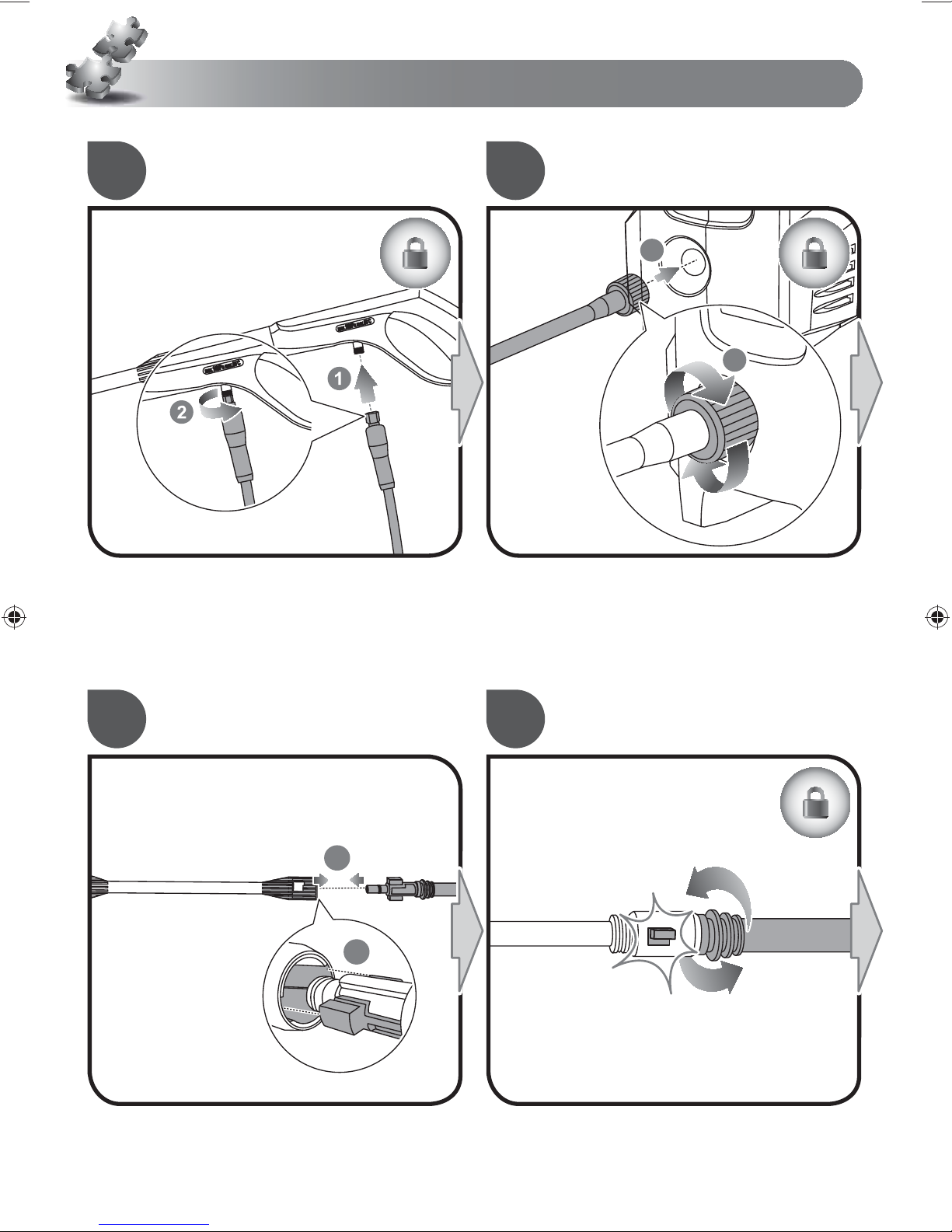 1

2