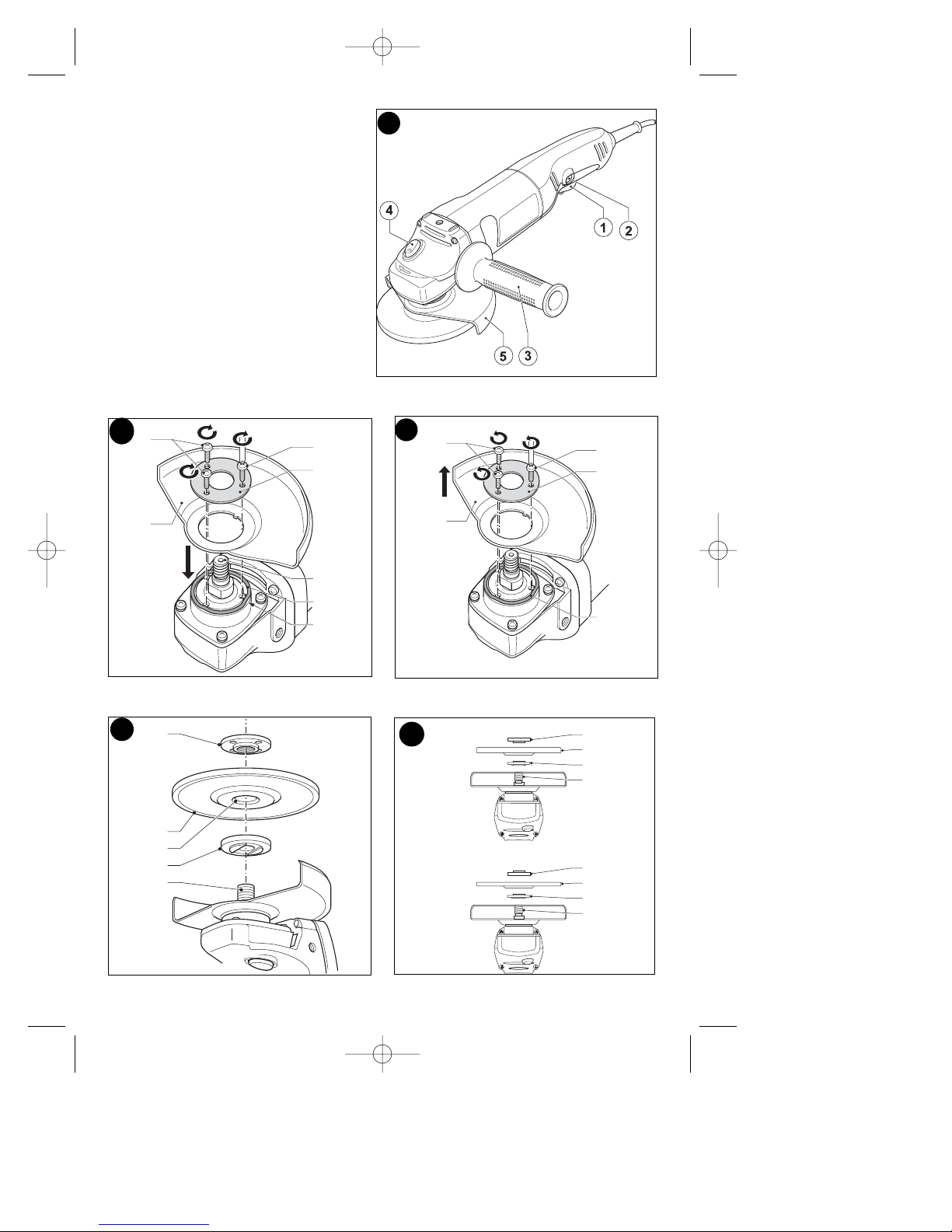 4

1 2

5 3