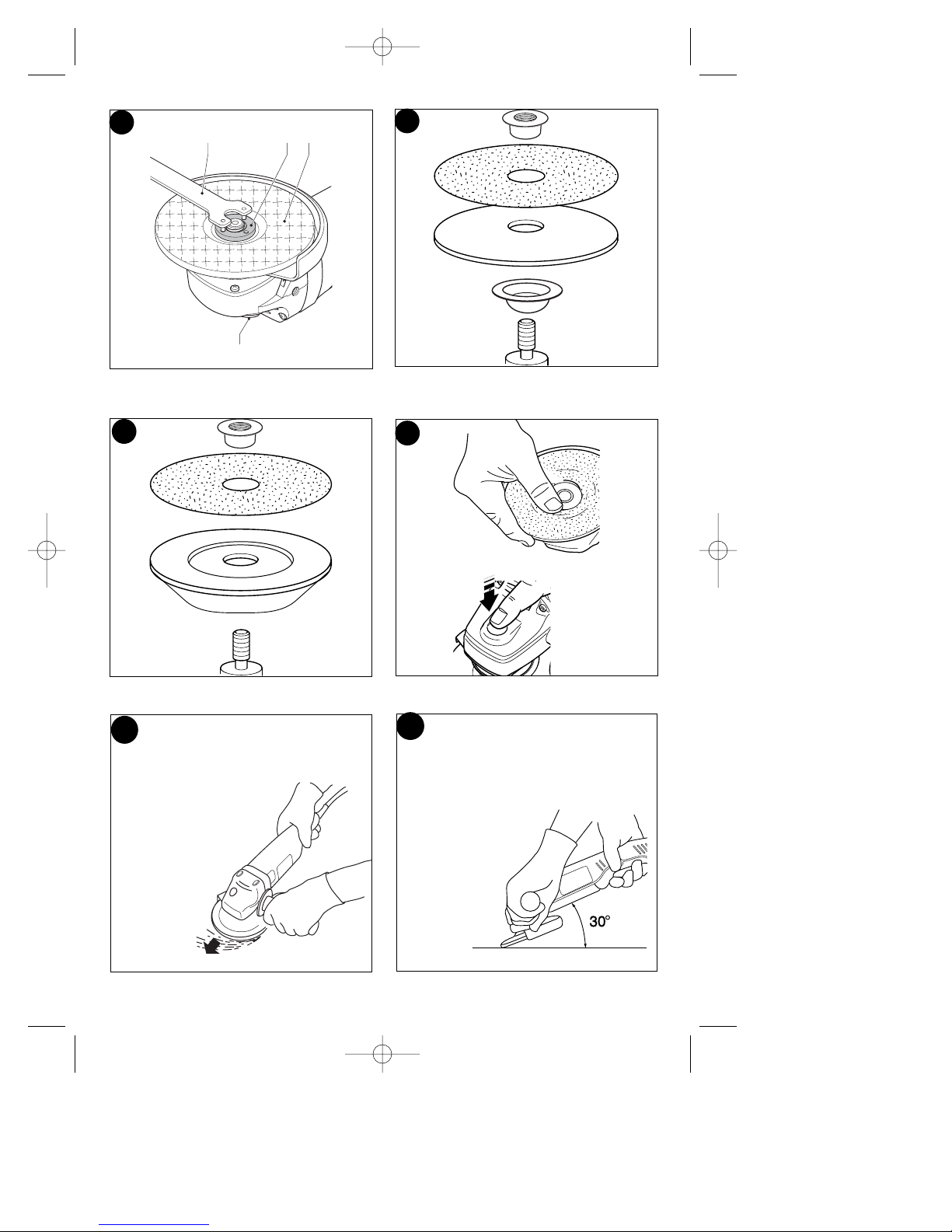 30°